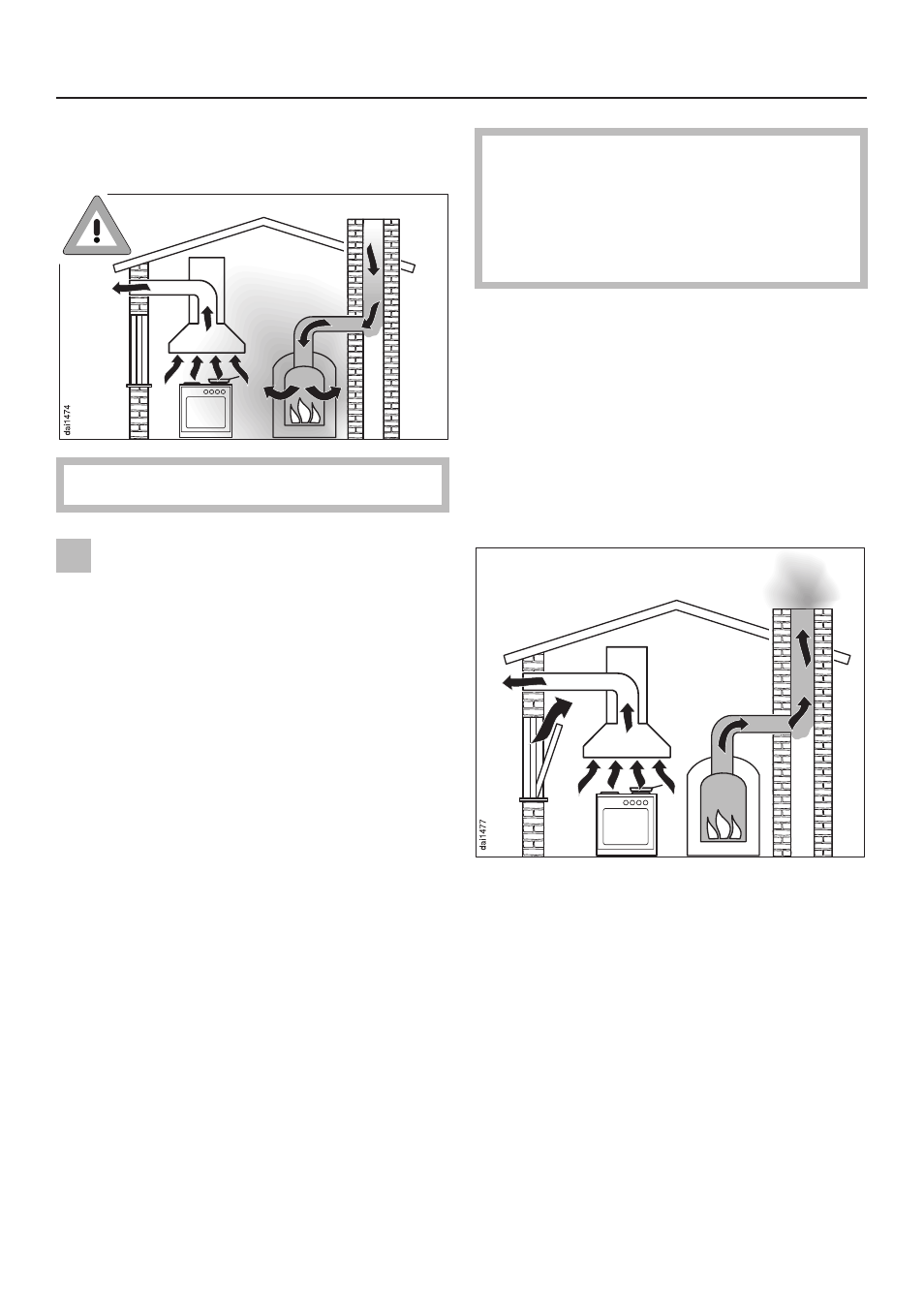 dai1474

dai1477