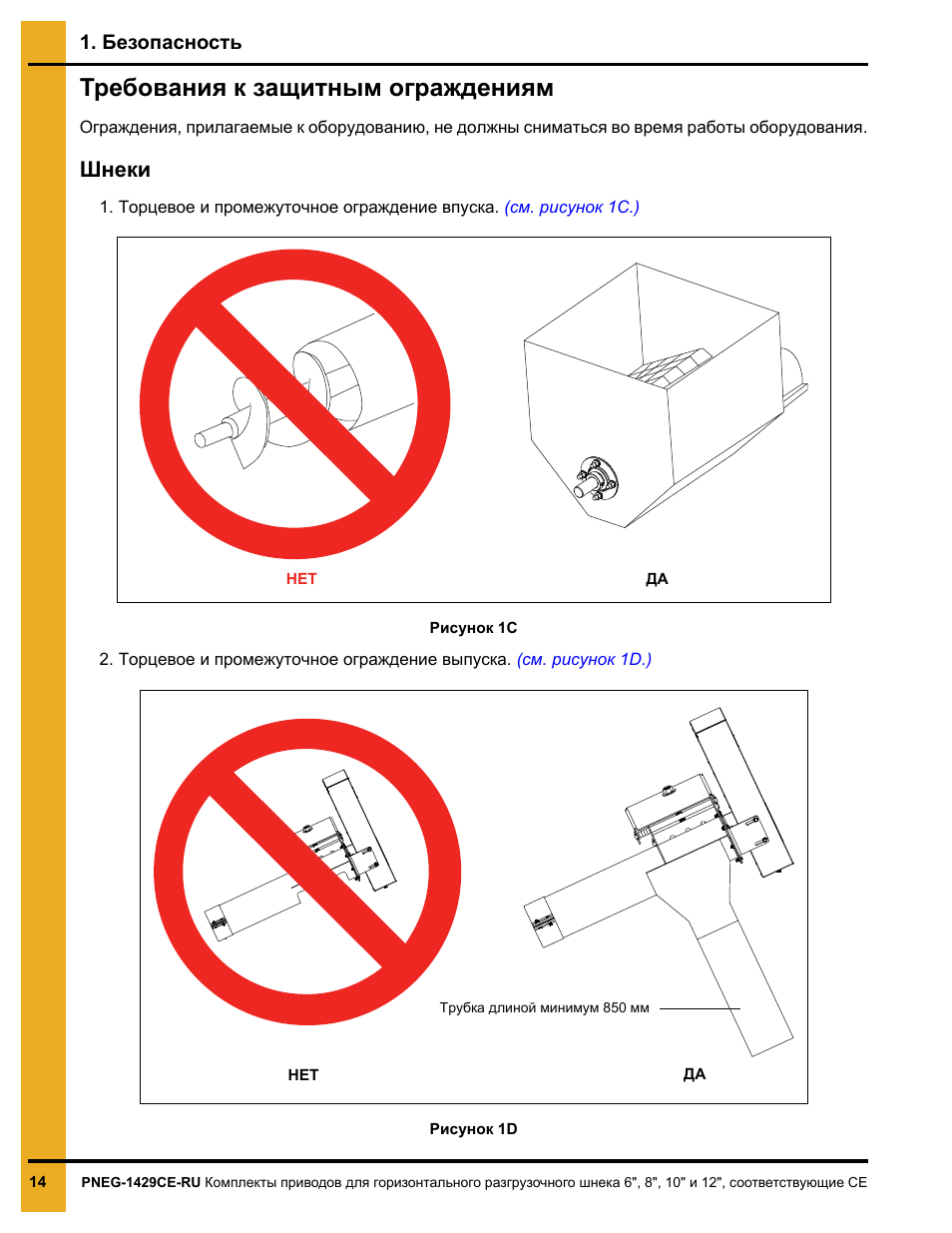 1. Безопасность

Требования к защитным ограждениям

Ограждения, прилагаемые к оборудованию, не должны сниматься во время работы оборудования.

Шнеки

1. Торцевое и промежуточное ограждение впуска. (см. рисунок 1C.)

НЕТ

ДА

Рисунок 1C

2. Торцевое и промежуточное ограждение выпуска. (см. рисунок 1D.)

Трубка длиной минимум 850 мм

НЕТ

ДА

Рисунок 1D

14

PNEG-1429CE-RU Комплекты приводов для горизонтального разгрузочного шнека 6", 8", 10" и 12", соответствующие CE