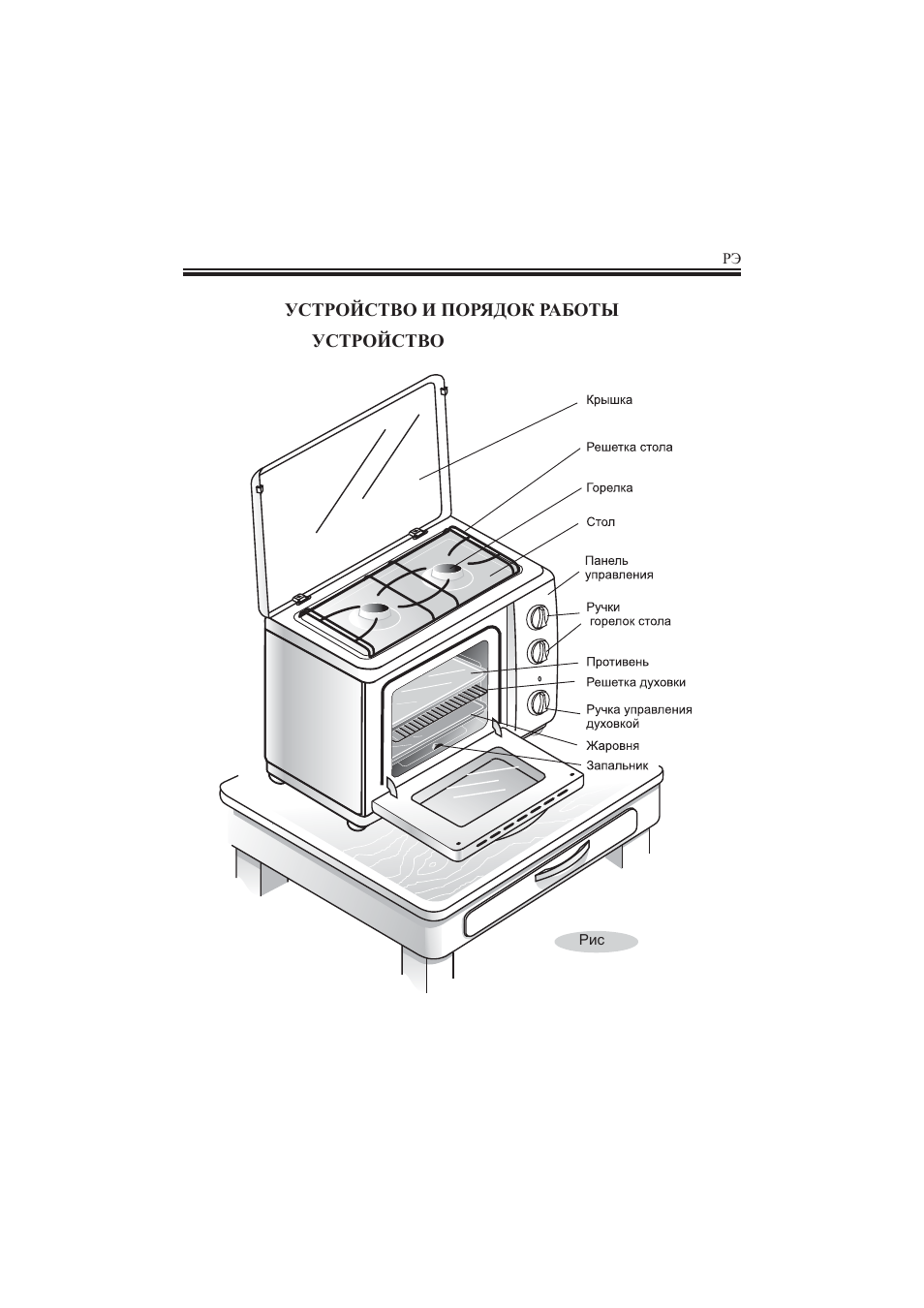 РЭ

УСТРОЙСТВО И ПОРЯДОК РАБОТЫ

УСТРОЙСТВО

Крышка

Решетка стола

Горелка

Стол

Панель управления

Ручки горелок стола

Противень

Решетка духовки

Ручка управления духовкой

Жаровня

Запальник

Рис