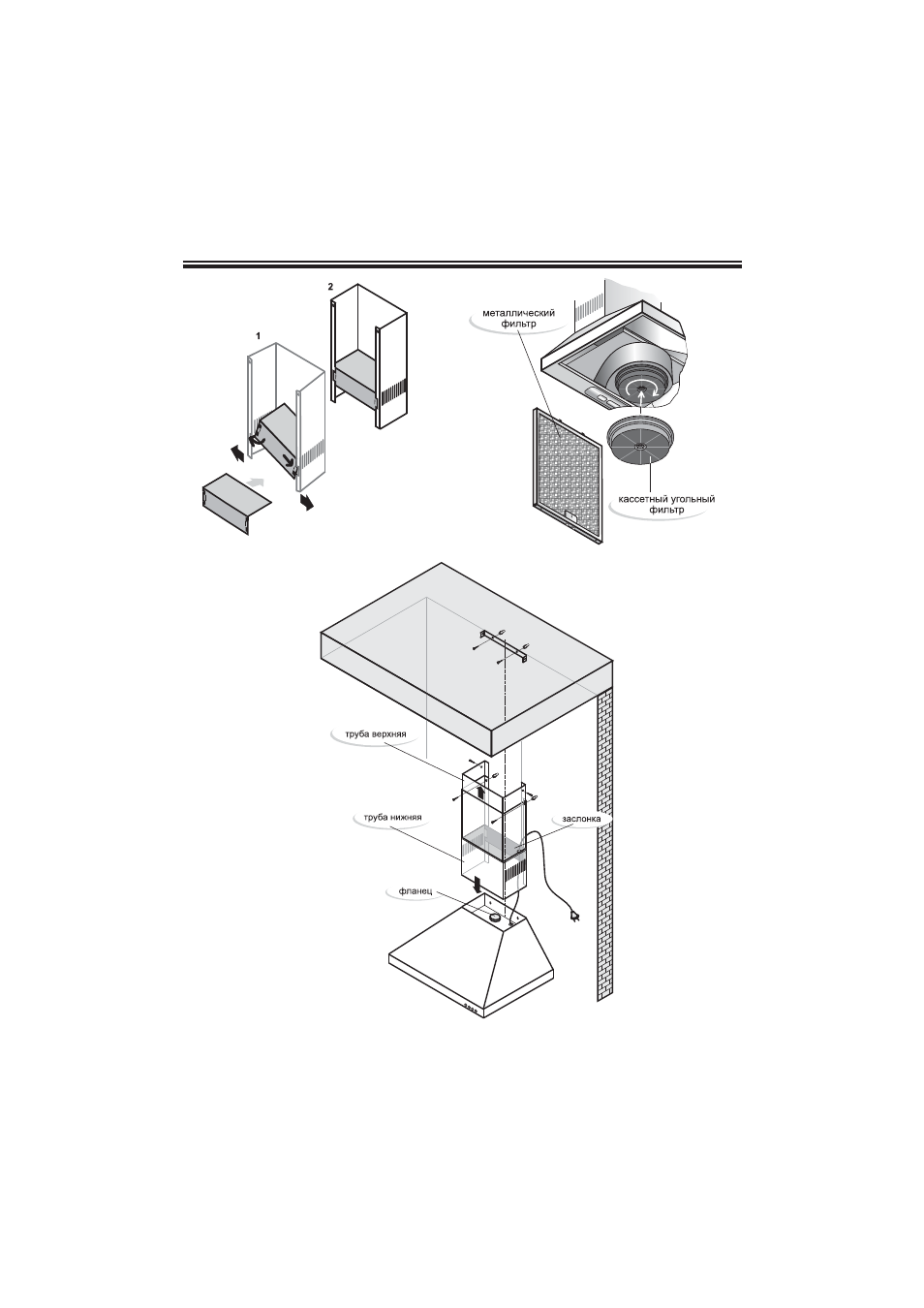 2

1

металлический фильтр

кассетный угольный фильтр

труба верхняя

труба нижняя

заслонка

фланец