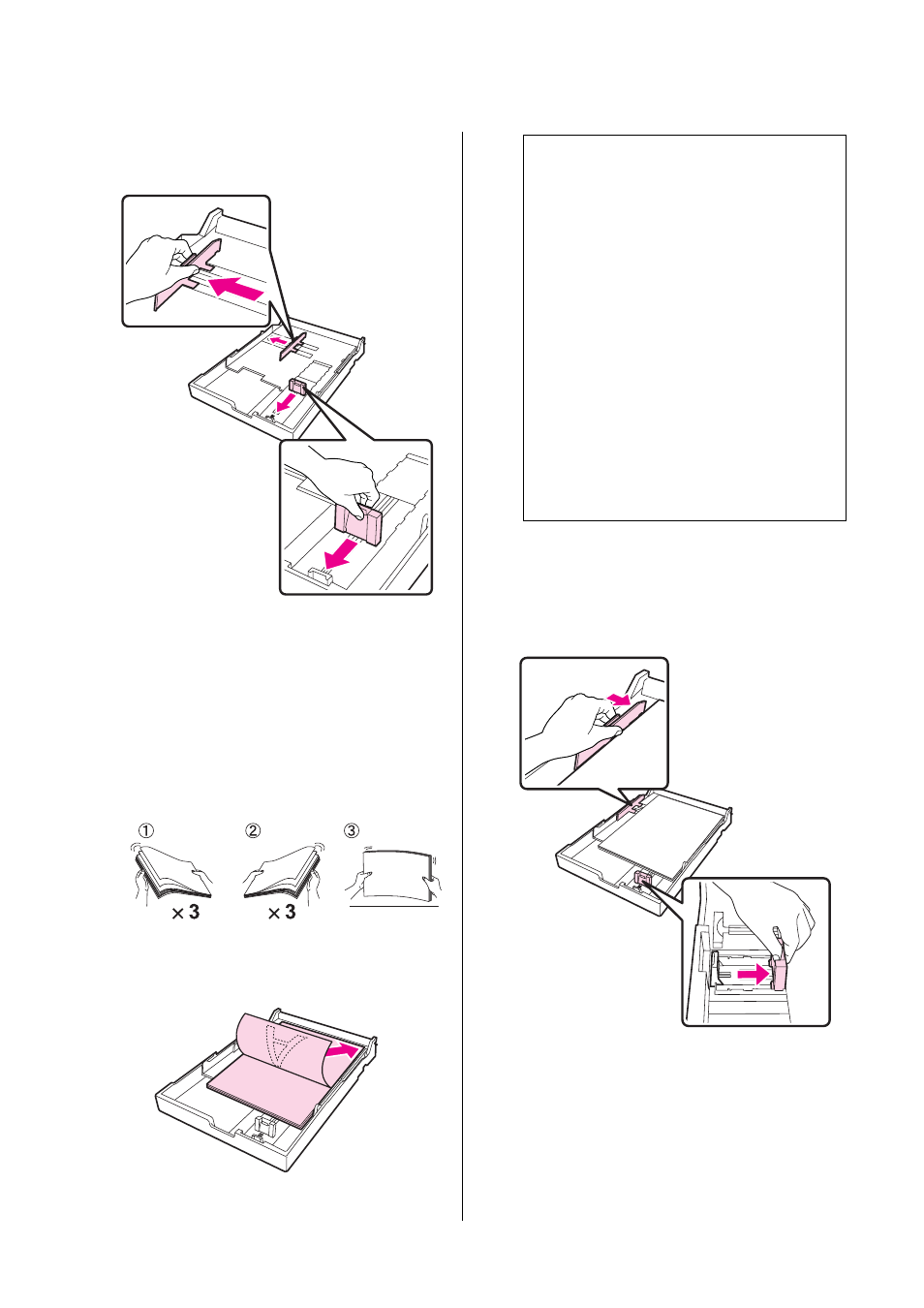 ①
②
③
× 3
× 3