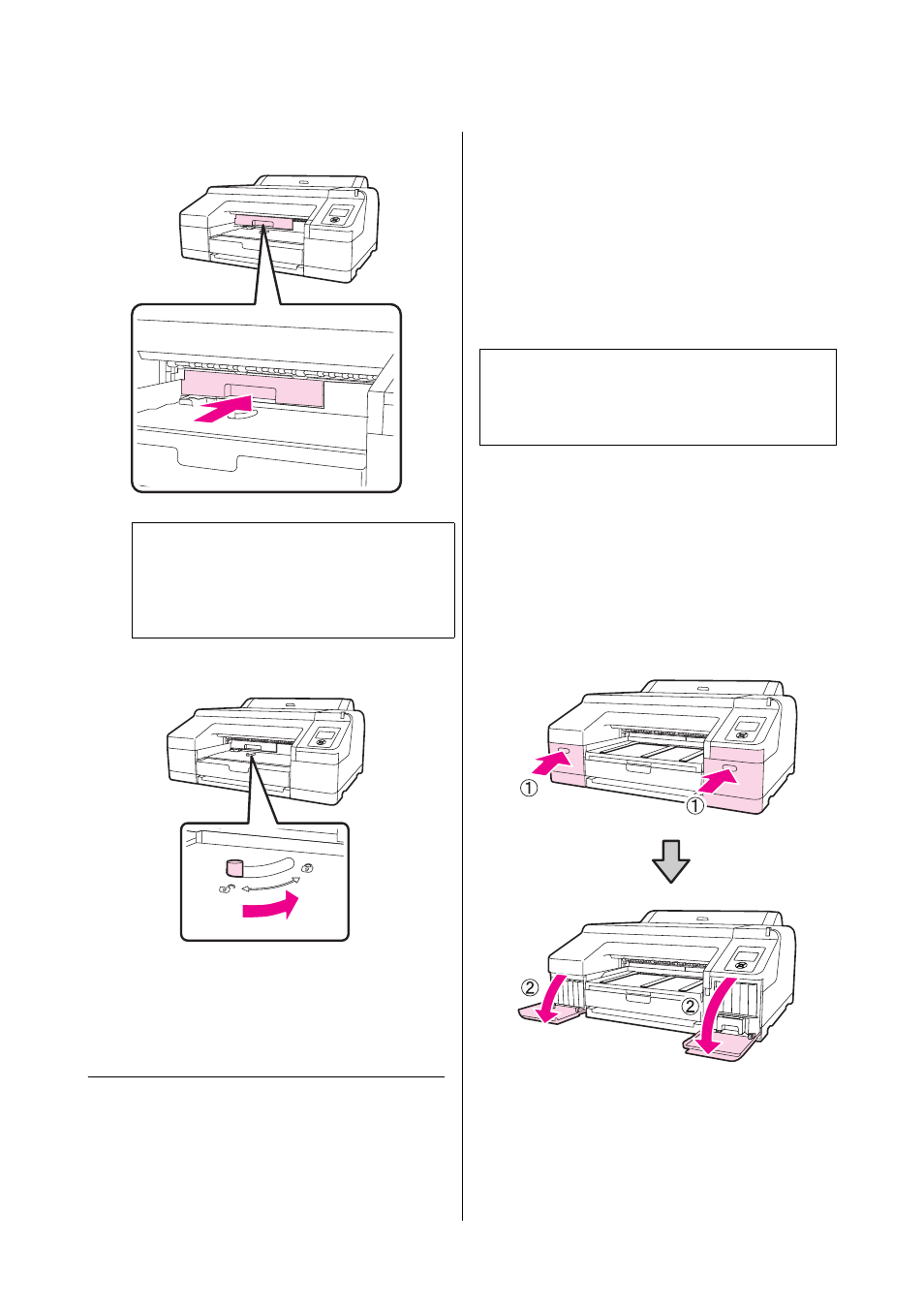 ①

①

②

②