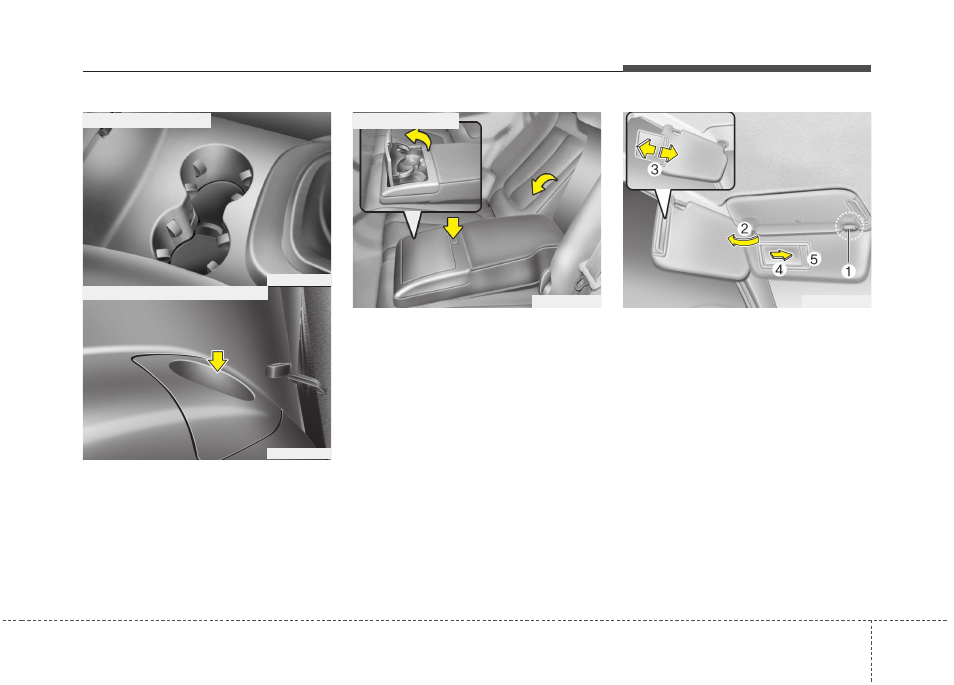 3
2
4
5
1