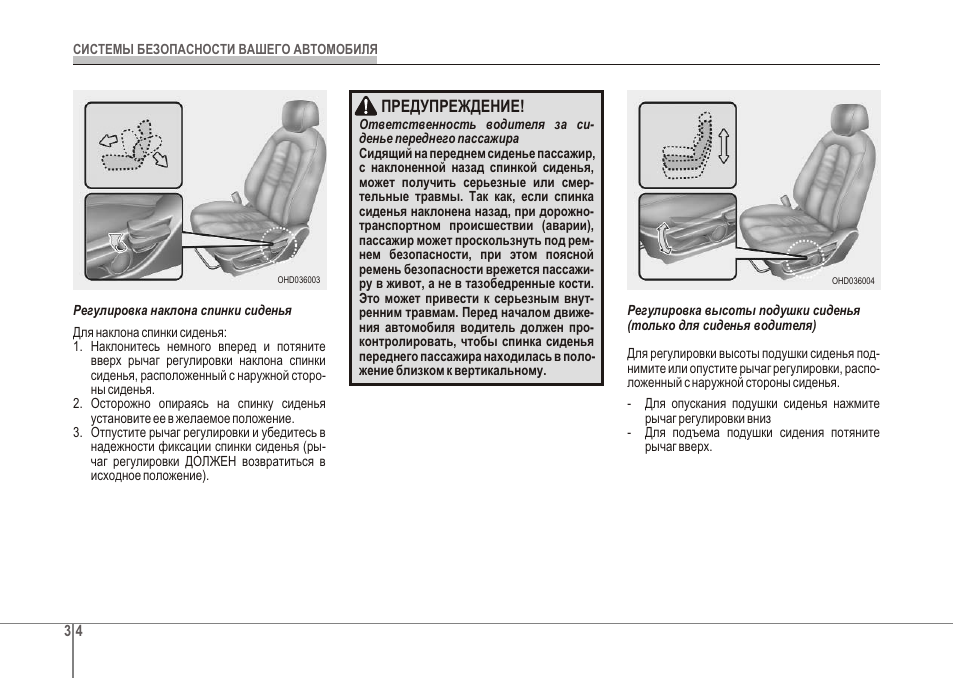 СИСТЕМЫ БЕЗОПАСНОСТИ ВАШЕГО АВТОМОБИЛЯ

OHD036003

Регулировка наклона спинки сиденья

Для наклона спинки сиденья:
1. Наклонитесь немного вперед и потяните вверх рычаг регулировки наклона спинки сиденья, расположенный с наружной стороны сиденья.
2. Осторожно опираясь на спинку сиденья установите ее в желаемое положение.
3. Отпустите рычаг регулировки и убедитесь в надежности фиксации спинки сиденья (рычаг регулировки ДОЛЖЕН возвратиться в исходное положение).

ПРЕДУПРЕЖДЕНИЕ!
Ответственность водителя за сиденье переднего пассажира
Сидящий на переднем сиденье пассажир, с наклоненной назад спинкой сиденья, может получить серьезные или смертельные травмы. Так как, если спинка сиденья наклонена назад, при дорожно-транспортном происшествии (аварии), пассажир может проскользнуть под ремнем безопасности, при этом поясной ремень безопасности врежется пассажиру в живот, а не в тазобедренные кости. Это может привести к серьезным внутренним травмам. Перед началом движения автомобиля водитель должен проконтролировать, чтобы спинка сиденья переднего пассажира находилась в положение близком к вертикальному.

OHD036004

Регулировка высоты подушки сиденья (только для сиденья водителя)

Для регулировки высоты подушки сиденья поднимите или опустите рычаг регулировки, расположенный с наружной стороны сиденья.
- Для опускания подушки сиденья нажмите рычаг регулировки вниз
- Для подъема подушки сидения потяните рычаг вверх.

3 4