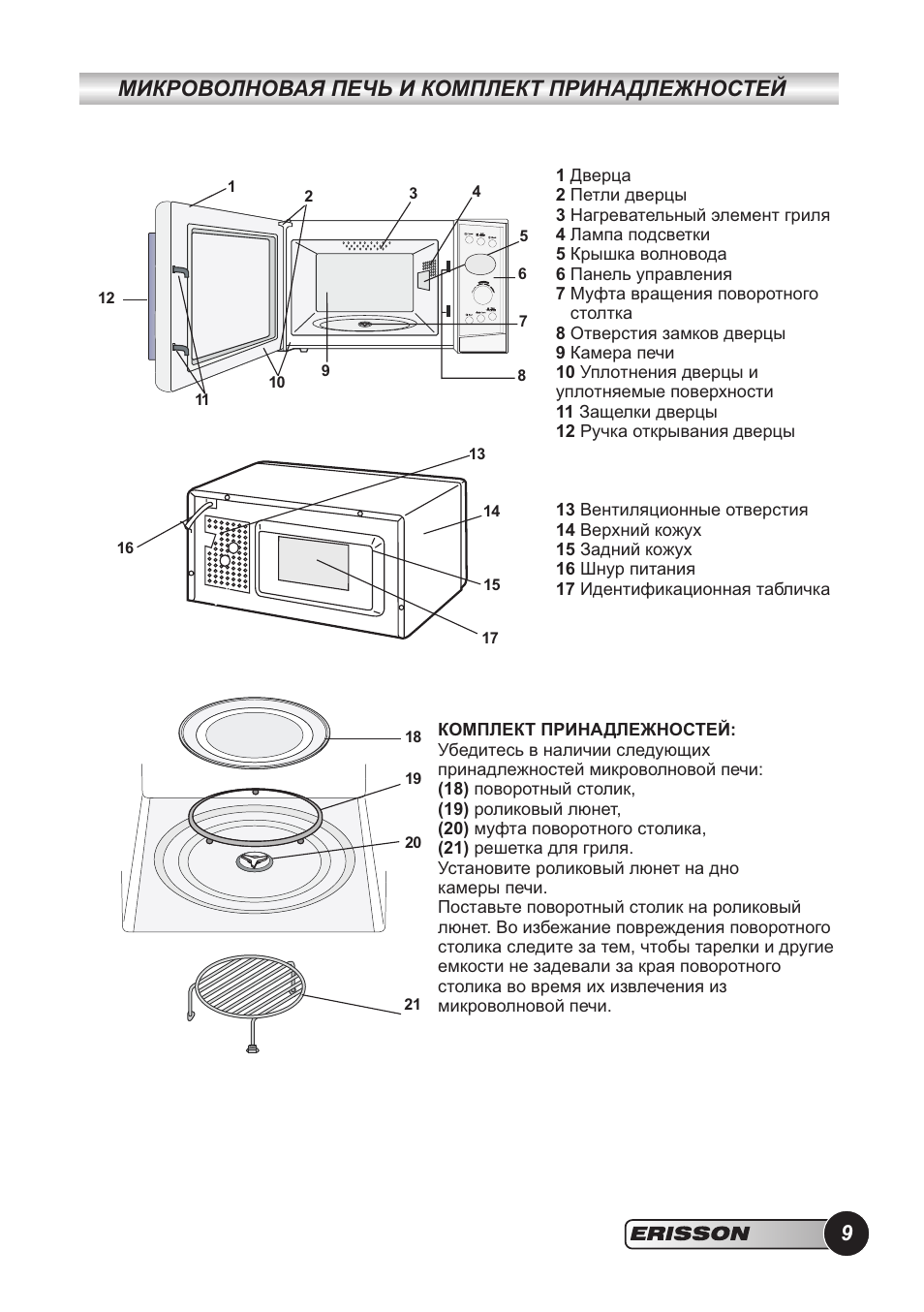 МИКРОВОЛНОВАЯ ПЕЧЬ И КОМПЛЕКТ ПРИНАДЛЕЖНОСТЕЙ

1 2 3 4 5 6 7 8 9 10 11 12

1 Дверца
2 Петли дверцы
3 Нагревательный элемент гриля
4 Лампа подсветки
5 Крышка волновода
6 Панель управления
7 Муфта вращения поворотного столтка
8 Отверстия замков дверцы
9 Камера печи
10 Уплотнения дверцы и уплотняемые поверхности
11 Защелки дверцы
12 Ручка открывания дверцы

13 14 15 16 17

13 Вентиляционные отверстия
14 Верхний кожух
15 Задний кожух
16 Шнур питания
17 Идентификационная табличка

18 19 20 21

КОМПЛЕКТ ПРИНАДЛЕЖНОСТЕЙ:
Убедитесь в наличии следующих принадлежностей микроволновой печи:
(18) поворотный столик,
(19) роликовый люнет,
(20) муфта поворотного столика,
(21) решетка для гриля.
Установите роликовый люнет на дно камеры печи.
Поставьте поворотный столик на роликовый люнет. Во избежание повреждения поворотного столика следите за тем, чтобы тарелки и другие емкости не задевали за края поворотного столика во время их извлечения из микроволновой печи.

ERISSON 9