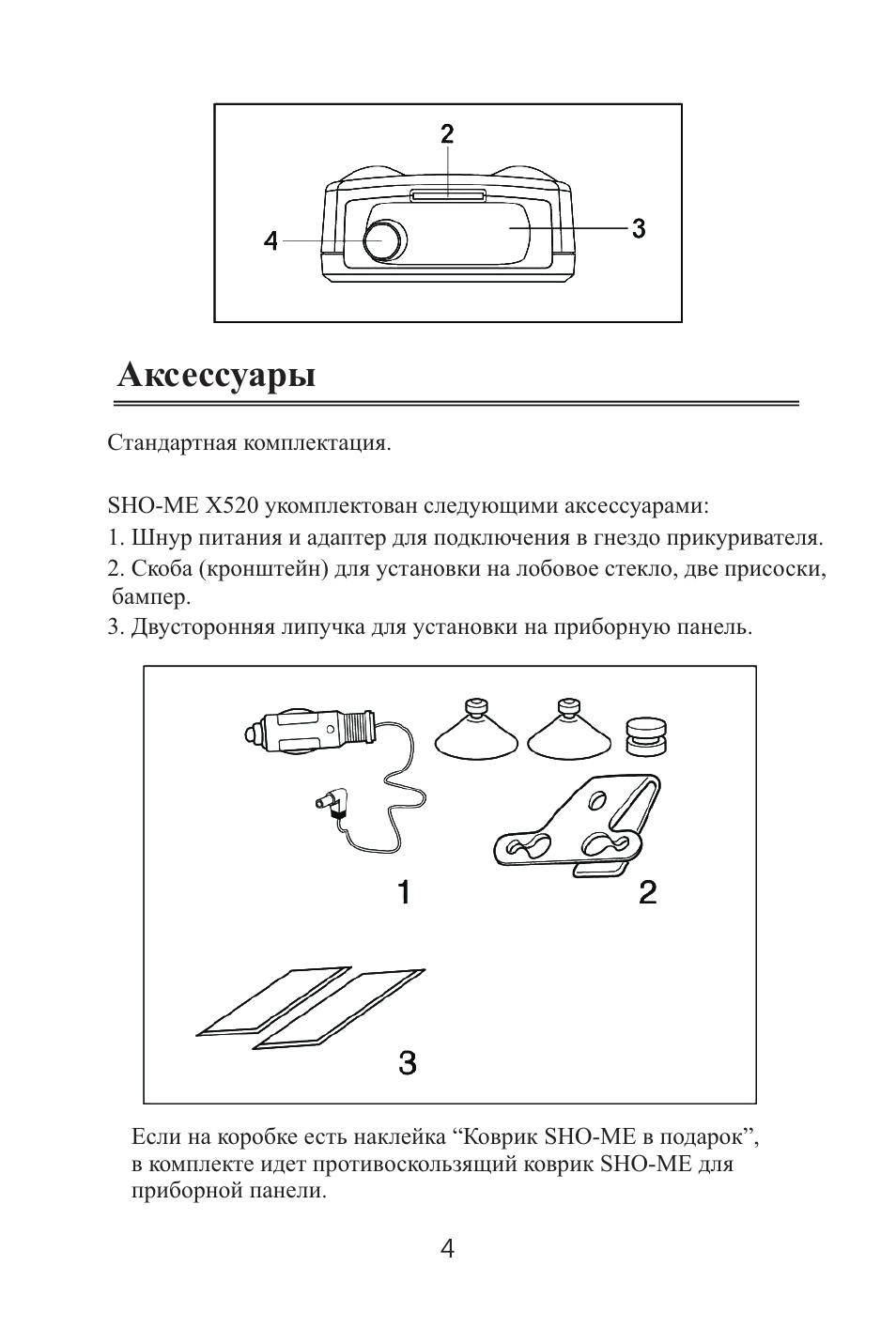 2
4
3

Аксессуары

Стандартная комплектация.

SHO-ME X520 укомплектован следующими аксессуарами:
1. Шнур питания и адаптер для подключения в гнездо прикуривателя.
2. Скоба (кронштейн) для установки на лобовое стекло, две присоски, бампер.
3. Двусторонняя липучка для установки на приборную панель.

1
2
3

Если на коробке есть наклейка “Коврик SHO-ME в подарок”, в комплекте идет противоскользящий коврик SHO-ME для приборной панели.

4