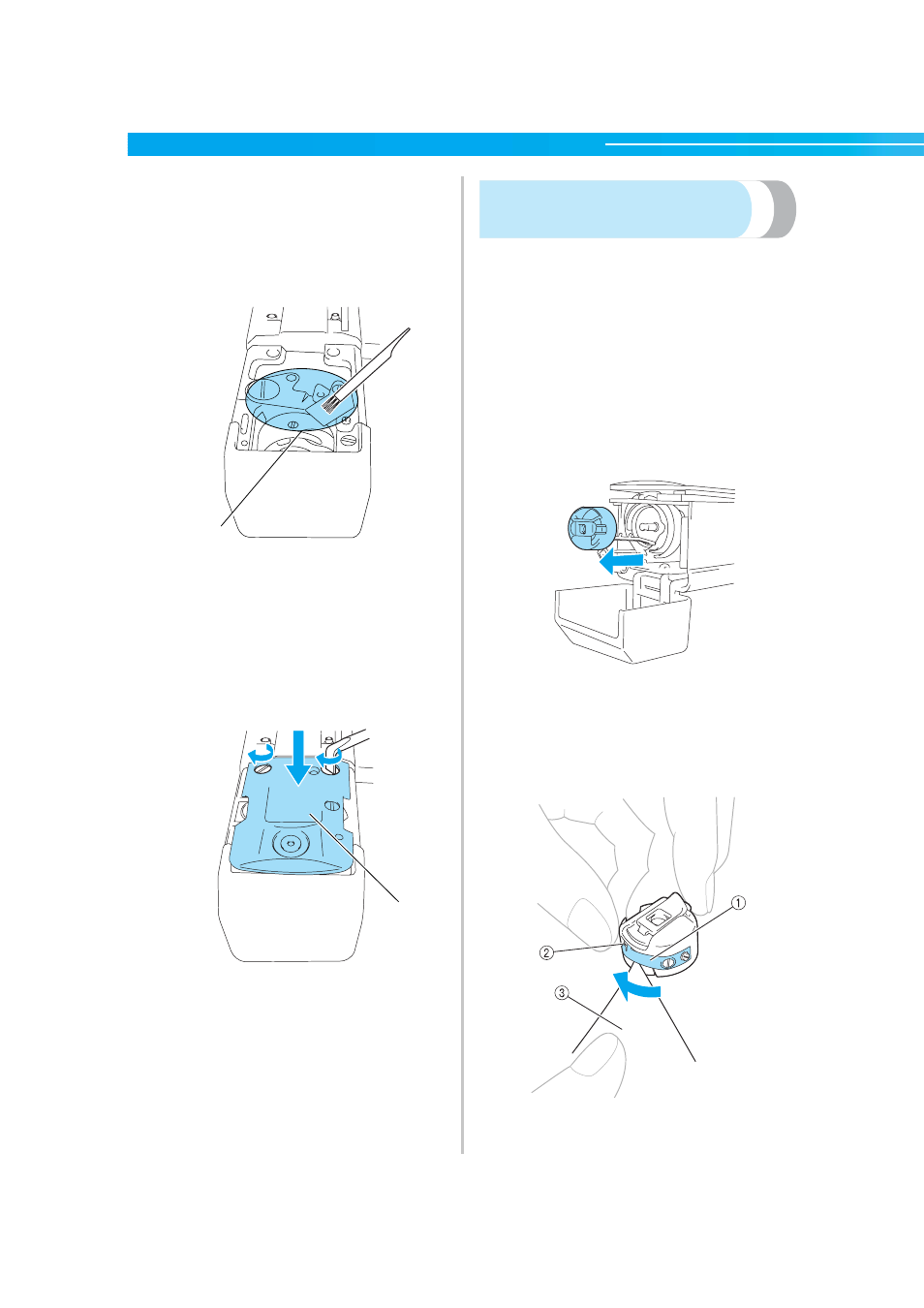 ①

②

③