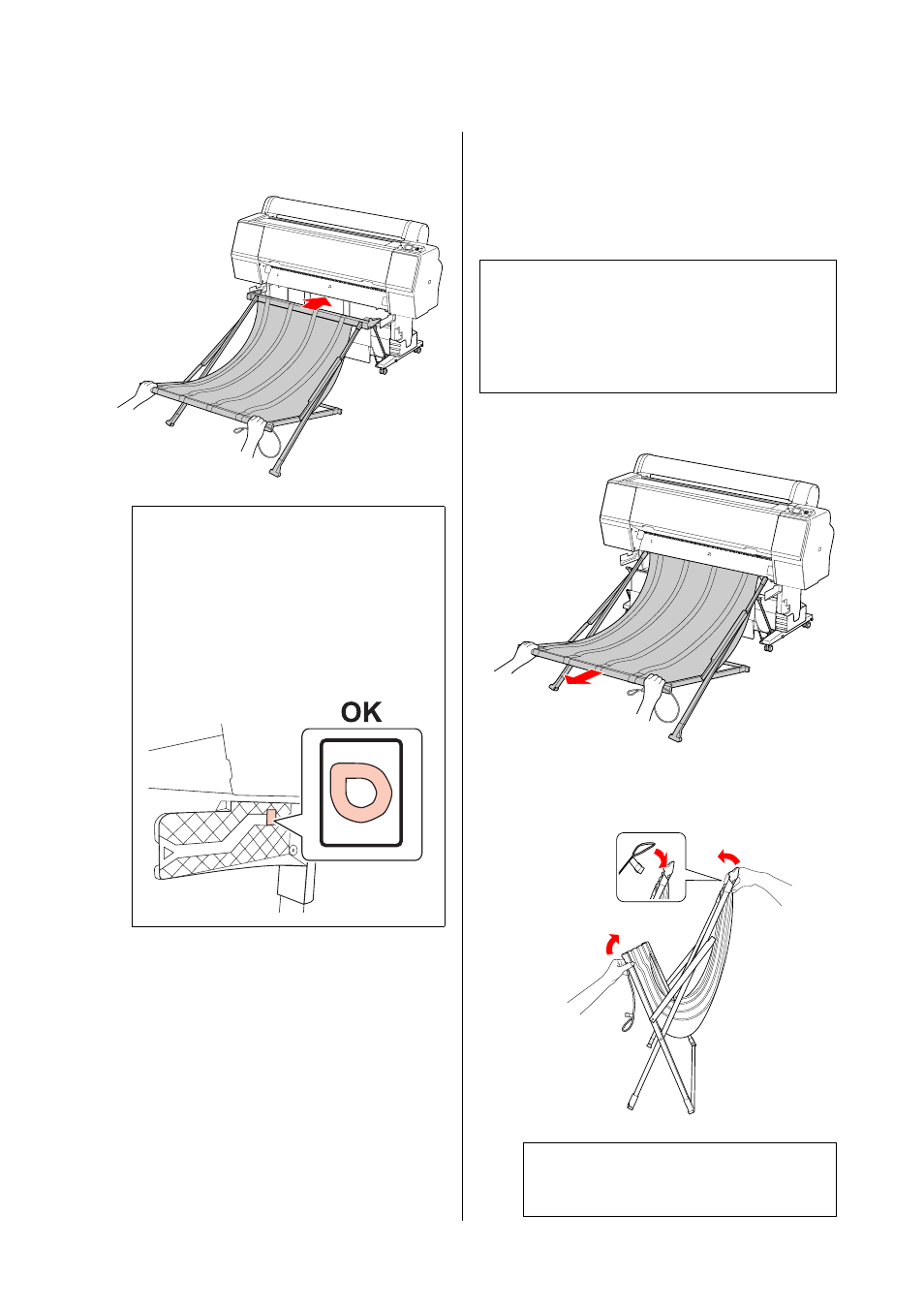 OK