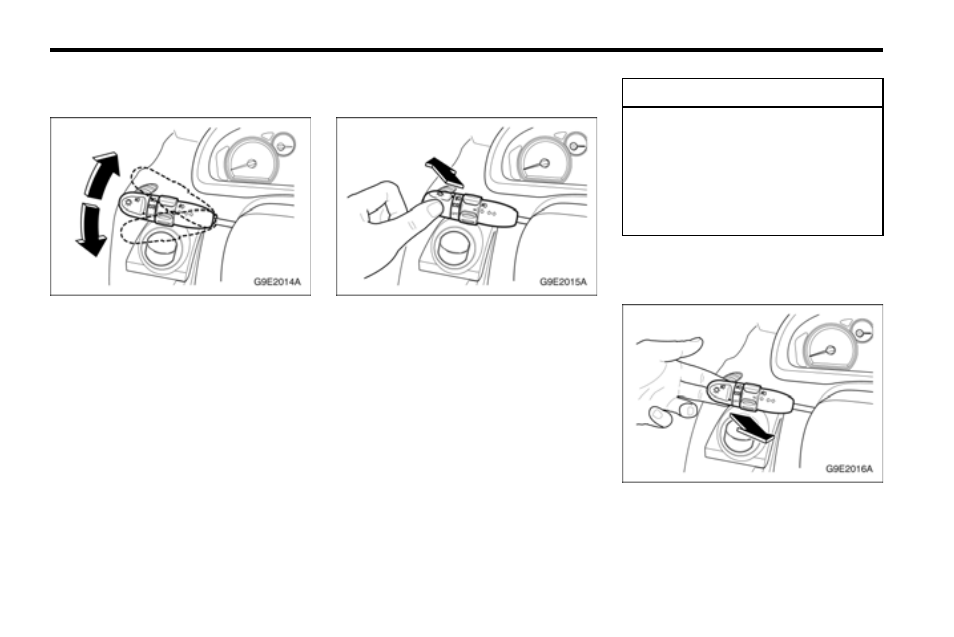 G9E2014A

G9E2015A

G9E2016A