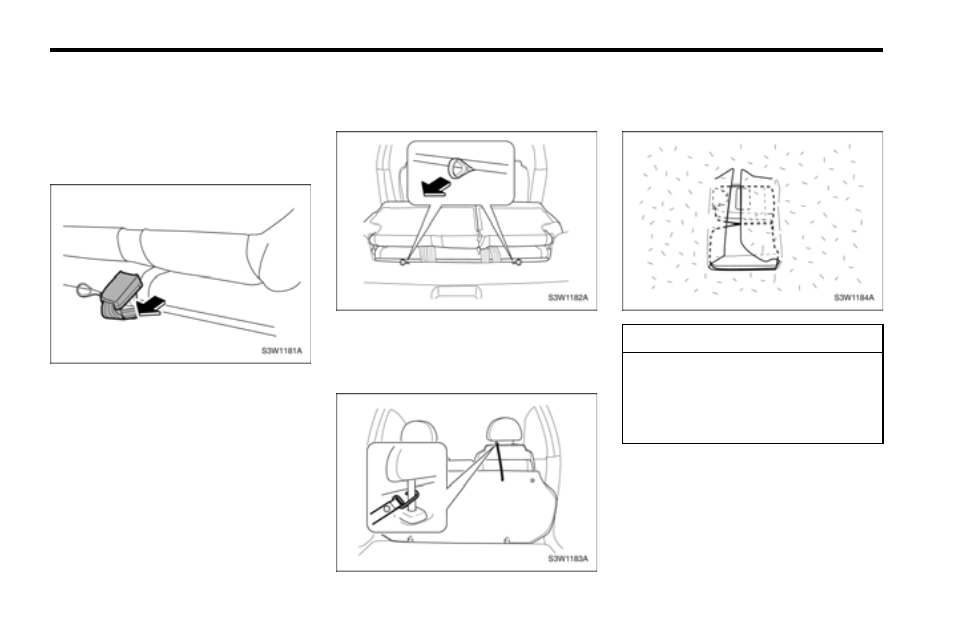 S3W1181A

S3W1182A

S3W1183A

S3W1184A