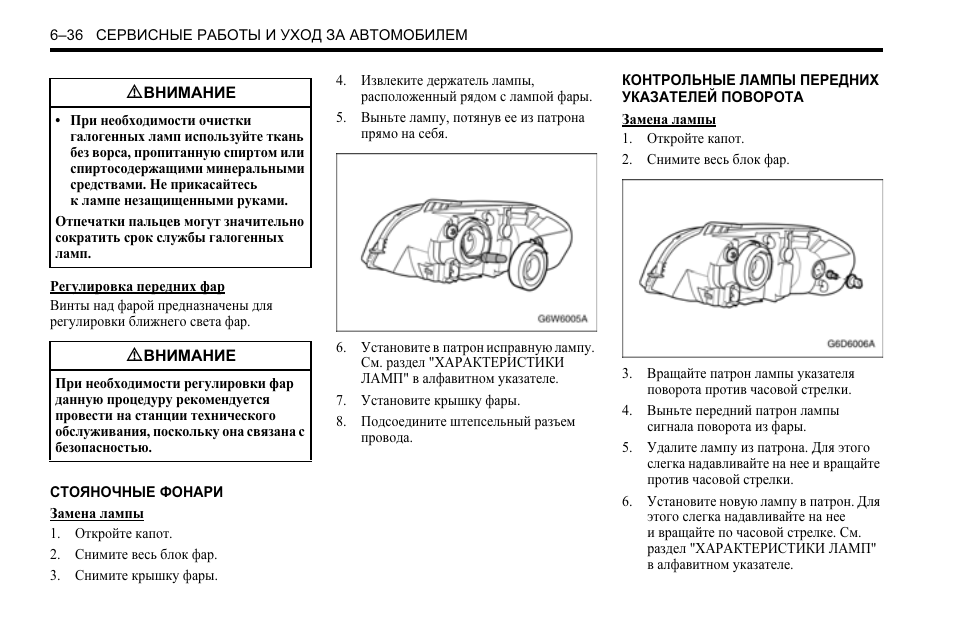 6–36 СЕРВИСНЫЕ РАБОТЫ И УХОД ЗА АВТОМОБИЛЕМ

⚠ВНИМАНИЕ

• При необходимости очистки галогенных ламп используйте ткань без ворса, пропитанную спиртом или спиртосодержащими минеральными средствами. Не прикасайтесь к лампе незащищенными руками.

Отпечатки пальцев могут значительно сократить срок службы галогенных ламп.

Регулировка передних фар

Винты над фарой предназначены для регулировки ближнего света фар.

⚠ВНИМАНИЕ

При необходимости регулировки фар данную процедуру рекомендуется провести на станции технического обслуживания, поскольку она связана с безопасностью.

СТОЯНОЧНЫЕ ФОНАРИ

Замена лампы

1. Откройте капот.
2. Снимите весь блок фар.
3. Снимите крышку фары.
4. Извлеките держатель лампы, расположенный рядом с лампой фары.
5. Выньте лампу, потянув ее из патрона прямо на себя.

G6W6005A

6. Установите в патрон исправную лампу. См. раздел "ХАРАКТЕРИСТИКИ ЛАМП" в алфавитном указателе.
7. Установите крышку фары.
8. Подсоедините штепсельный разъем провода.

КОНТРОЛЬНЫЕ ЛАМПЫ ПЕРЕДНИХ УКАЗАТЕЛЕЙ ПОВОРОТА

Замена лампы

1. Откройте капот.
2. Снимите весь блок фар.

G6D6006A

3. Вращайте патрон лампы указателя поворота против часовой стрелки.
4. Выньте передний патрон лампы сигнала поворота из фары.
5. Удалите лампу из патрона. Для этого слегка надавливайте на нее и вращайте против часовой стрелки.
6. Установите новую лампу в патрон. Для этого слегка надавливайте на нее и вращайте по часовой стрелке. См. раздел "ХАРАКТЕРИСТИКИ ЛАМП" в алфавитном указателе.