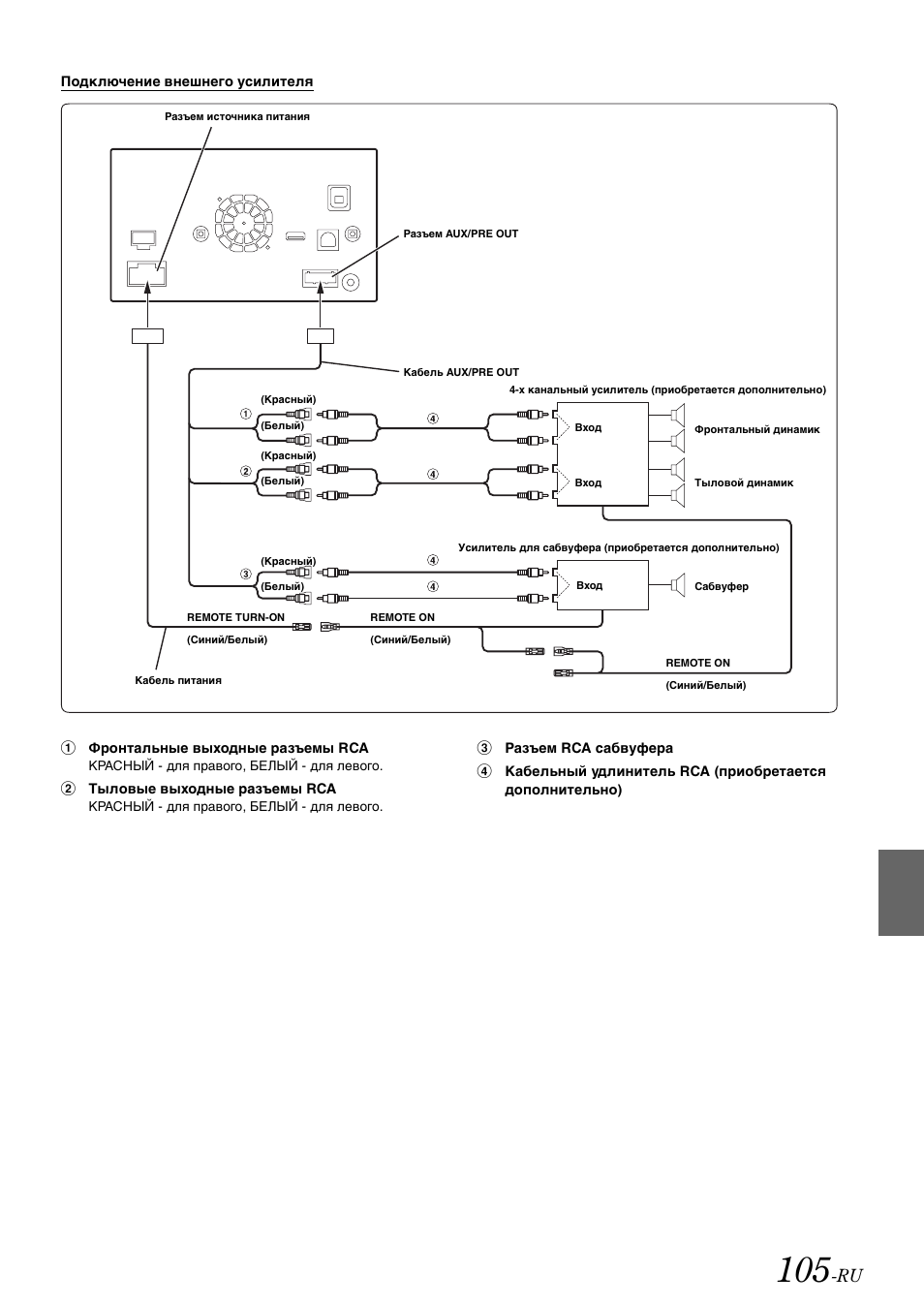 Подключение внешнего усилителя

Разъем источника питания

Разъем AUX/PRE OUT

Кабель AUX/PRE OUT

4-х канальный усилитель (приобретается дополнительно)

① (Красный)
(Белый)
④
Вход
Фронтальный динамик

② (Красный)
(Белый)
④
Вход
Тыловой динамик

Усилитель для сабвуфера (приобретается дополнительно)

③ (Красный)
(Белый)
④
④
Вход
Сабвуфер

REMOTE TURN-ON
(Синий/Белый)

REMOTE ON
(Синий/Белый)

REMOTE ON
(Синий/Белый)

Кабель питания

① Фронтальные выходные разъемы RCA
КРАСНЫЙ - для правого, БЕЛЫЙ - для левого.

② Тыловые выходные разъемы RCA
КРАСНЫЙ - для правого, БЕЛЫЙ - для левого.

③ Разъем RCA сабвуфера

④ Кабельный удлинитель RCA (приобретается дополнительно)

105-RU