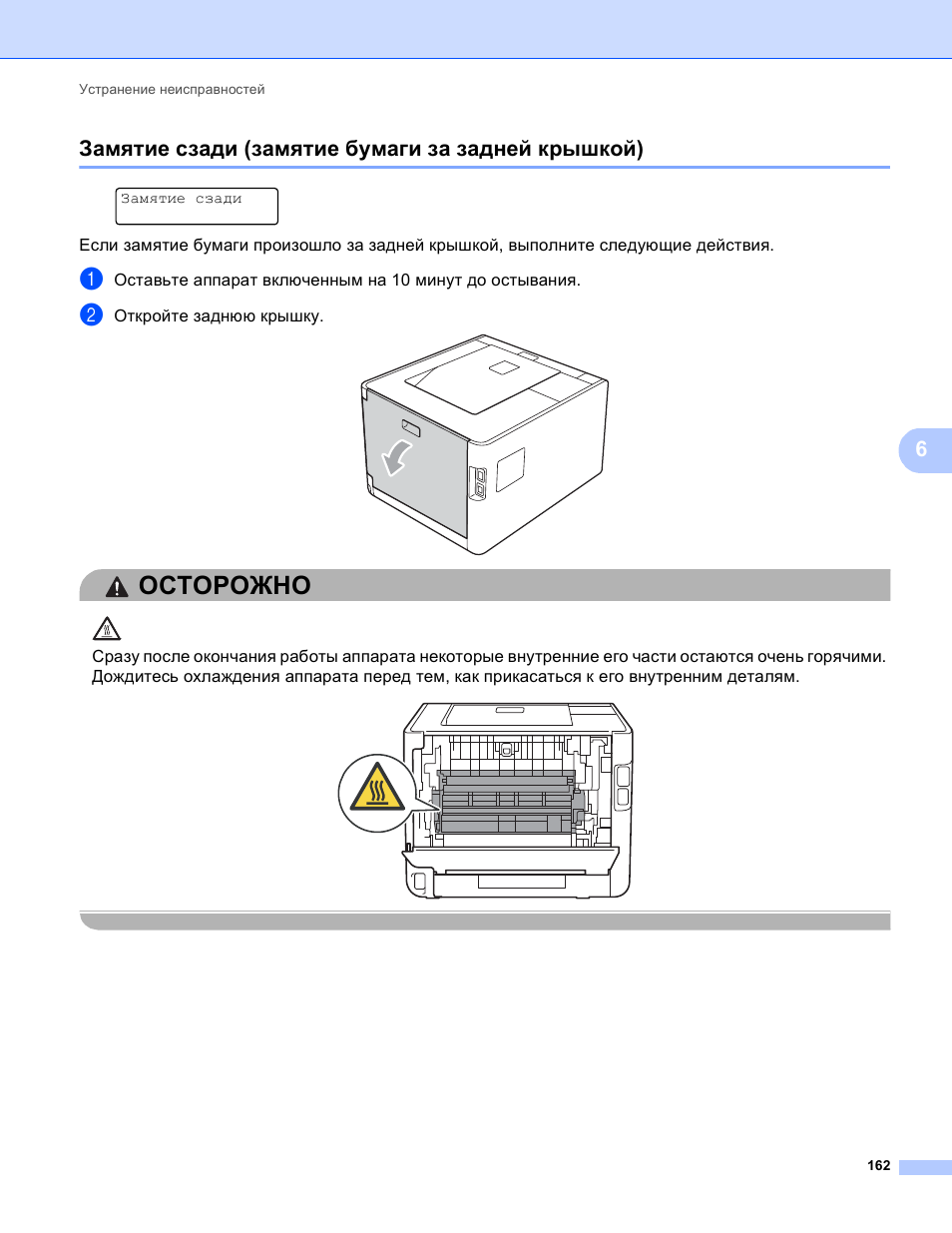 Устранение неисправностей

Замятие сзади (замятие бумаги за задней крышкой)

Замятие сзади

Если замятие бумаги произошло за задней крышкой, выполните следующие действия.

1 Оставьте аппарат включенным на 10 минут до остывания.

2 Откройте заднюю крышку.

6

ОСТОРОЖНО

Сразу после окончания работы аппарата некоторые внутренние его части остаются очень горячими. Дождитесь охлаждения аппарата перед тем, как прикасаться к его внутренним деталям.

162