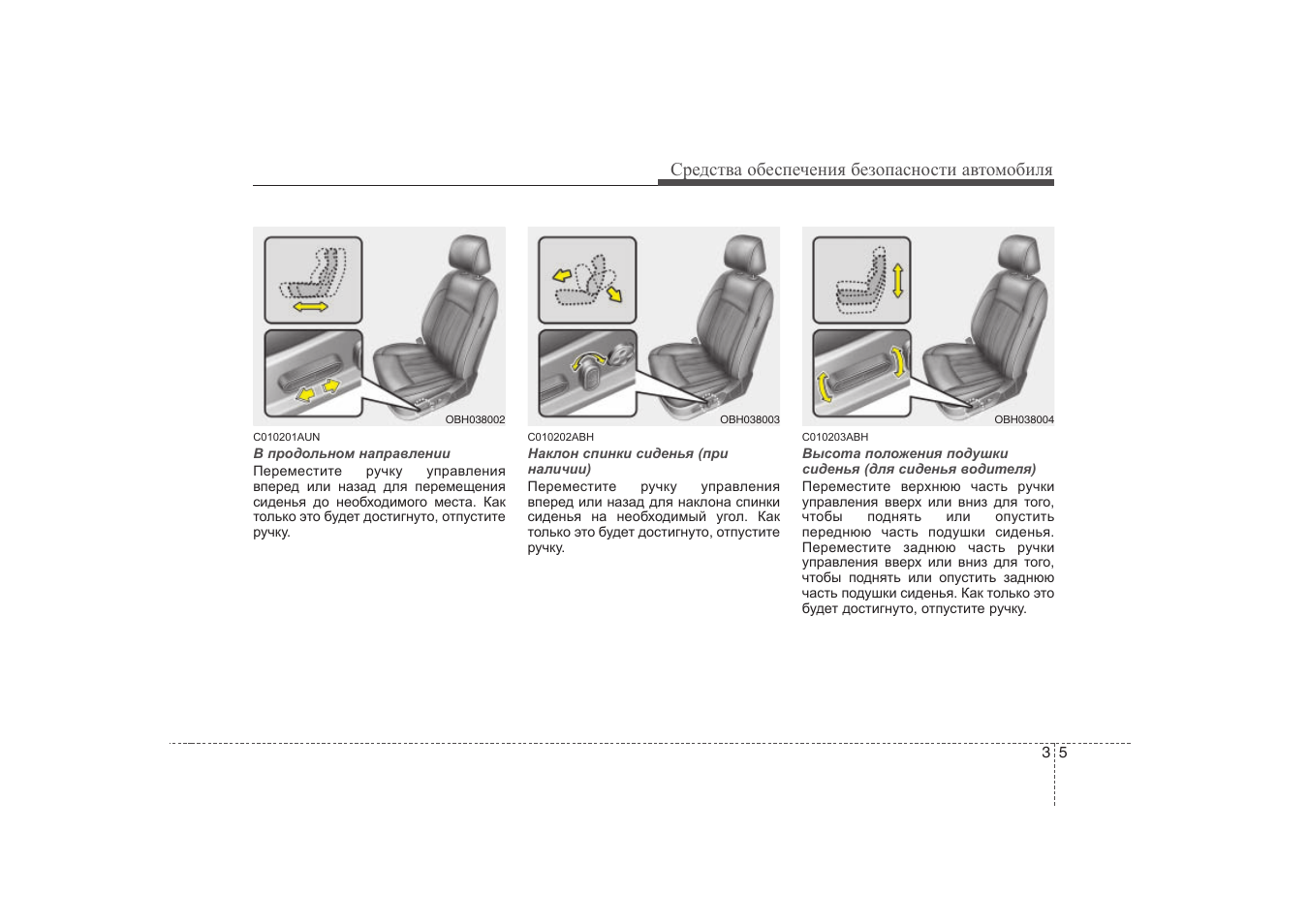 Средства обеспечения безопасности автомобиля

OBH038002

C010201AUN

В продольном направлении

Переместите ручку управления вперед или назад для перемещения сиденья до необходимого места. Как только это будет достигнуто, отпустите ручку.

OBH038003

C010202ABH

Наклон спинки сиденья (при наличии)

Переместите ручку управления вперед или назад для наклона спинки сиденья на необходимый угол. Как только это будет достигнуто, отпустите ручку.

OBH038004

C010203ABH

Высота положения подушки сиденья (для сиденья водителя)

Переместите верхнюю часть ручки управления вверх или вниз для того, чтобы поднять или опустить переднюю часть подушки сиденья. Переместите заднюю часть ручки управления вверх или вниз для того, чтобы поднять или опустить заднюю часть подушки сиденья. Как только это будет достигнуто, отпустите ручку.

3 5