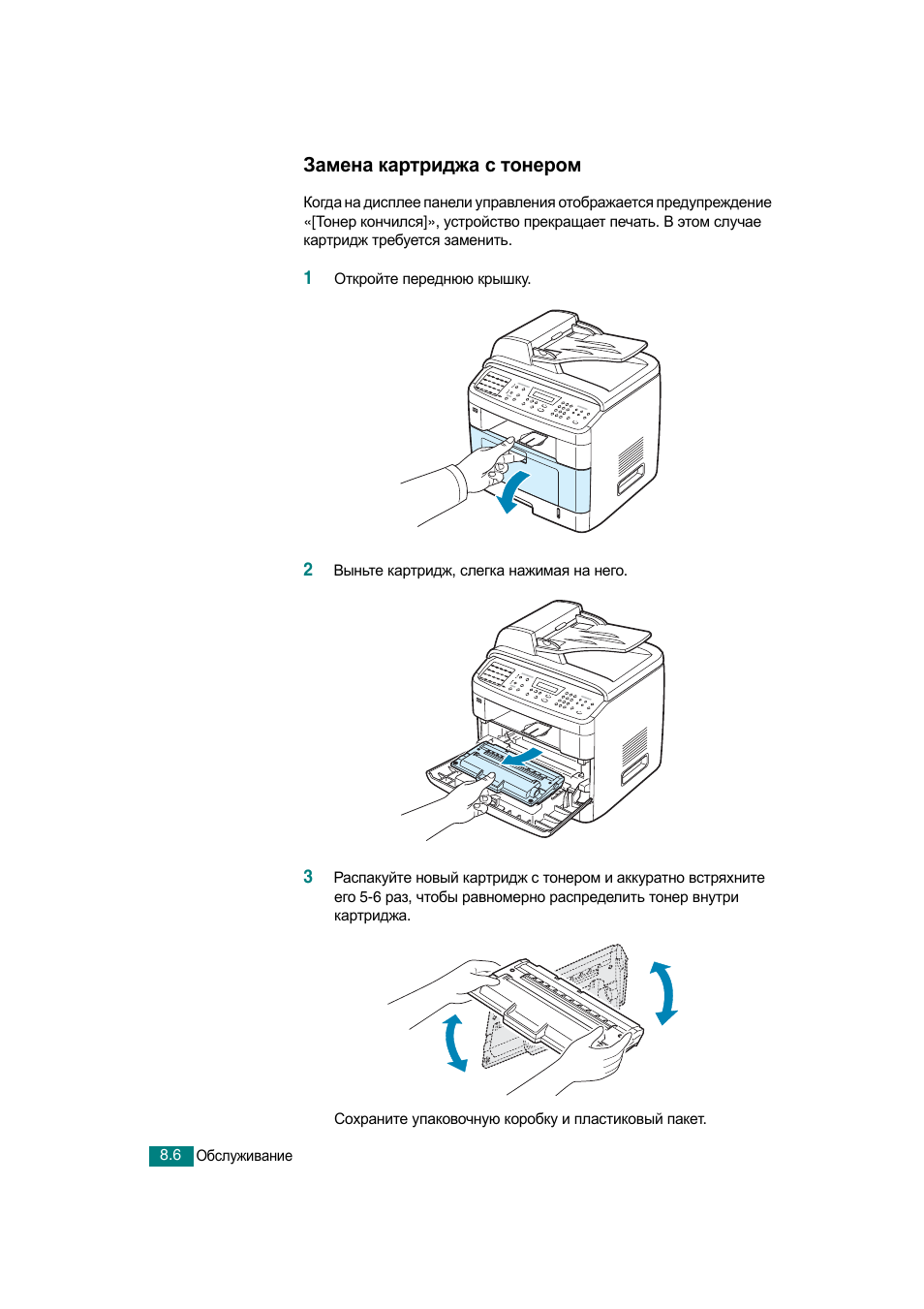 Замена картриджа с тонером

Когда на дисплее панели управления отображается предупреждение «[Тонер кончился]», устройство прекращает печать. В этом случае картридж требуется заменить.

1 Откройте переднюю крышку.

2 Выньте картридж, слегка нажимая на него.

3 Распакуйте новый картридж с тонером и аккуратно встряхните его 5-6 раз, чтобы равномерно распределить тонер внутри картриджа.

Сохраните упаковочную коробку и пластиковый пакет.

8.6 Обслуживание