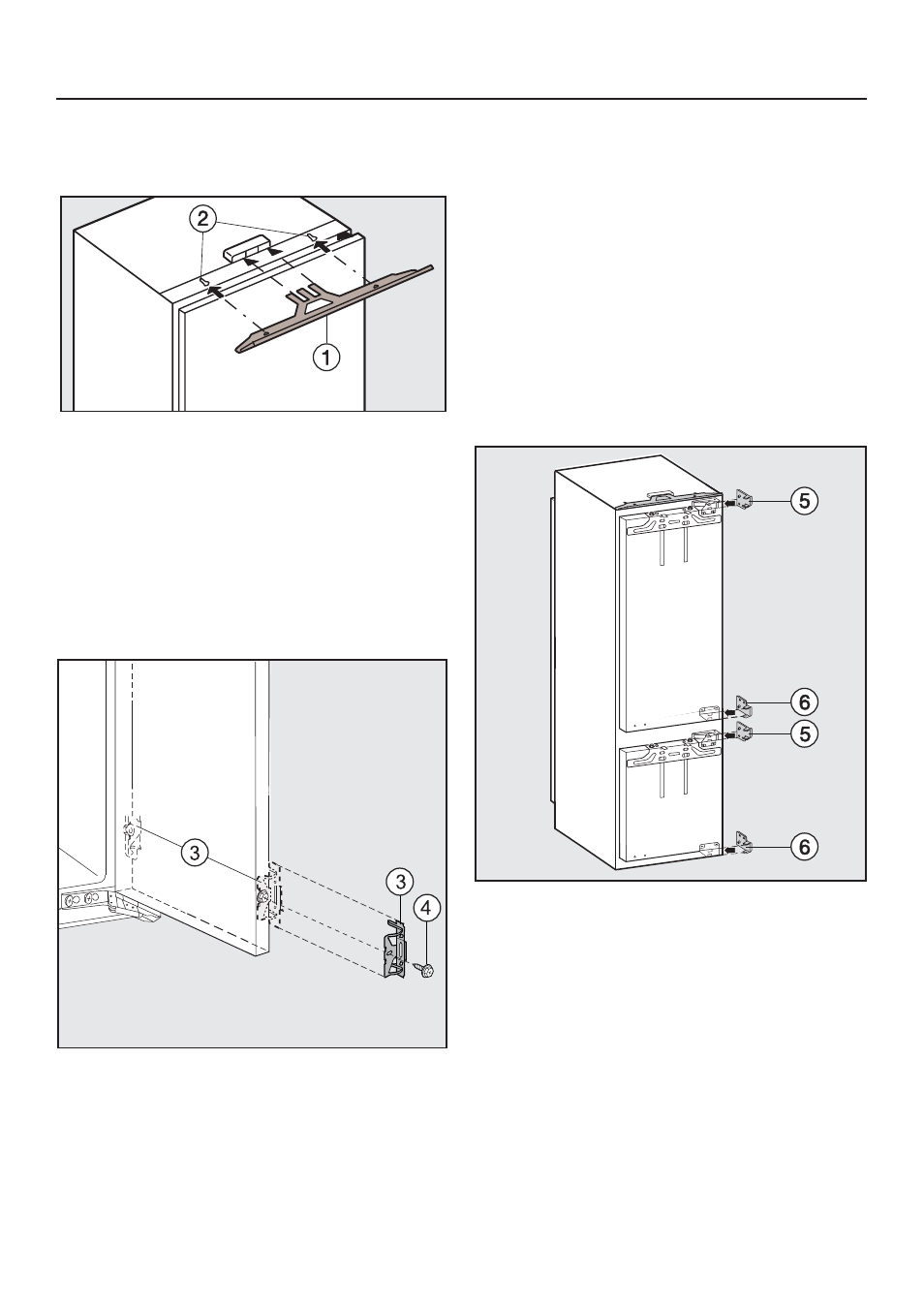 2

1

3

3

4

5

6

5

6