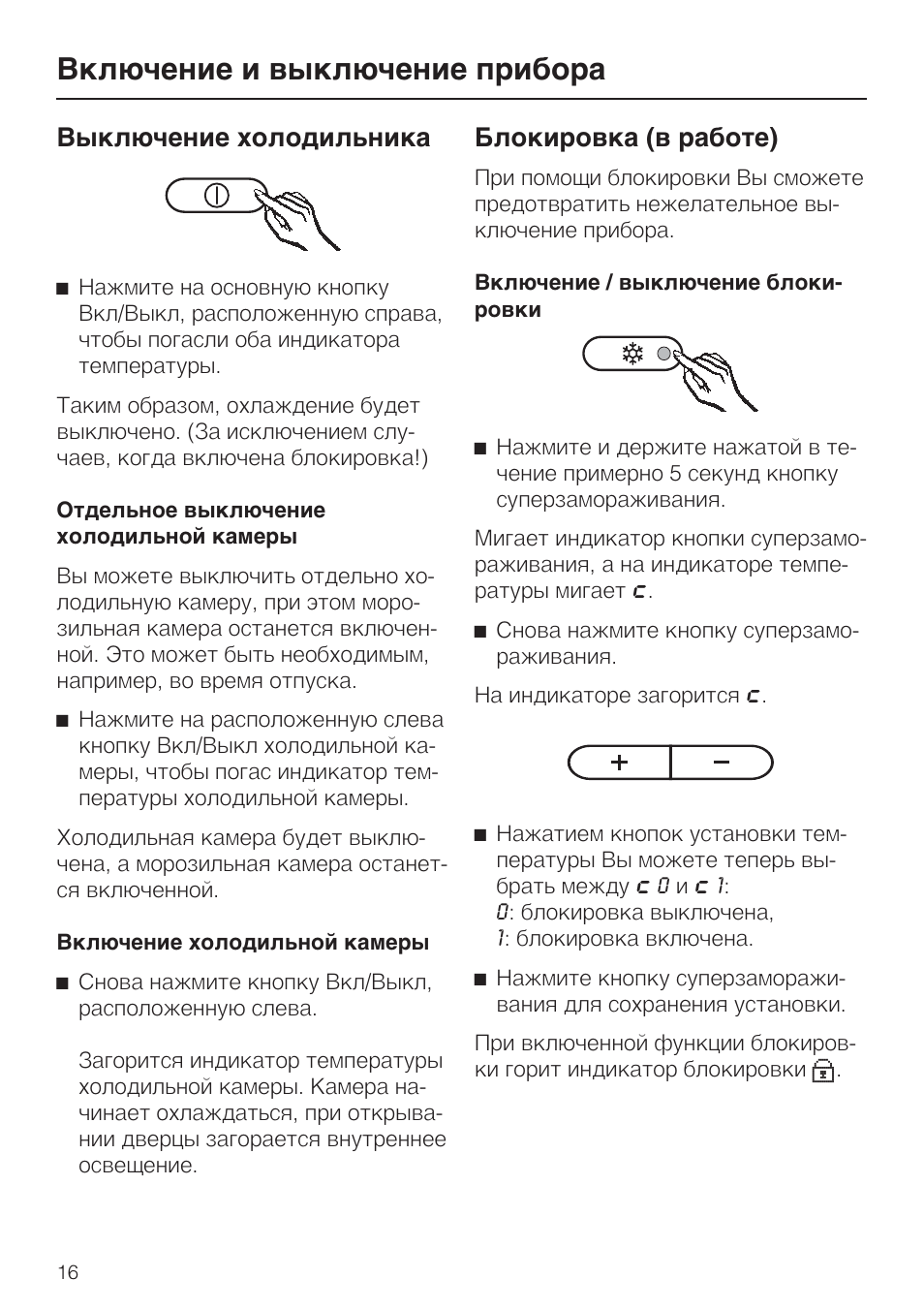 Включение и выключение прибора

Выключение холодильника

■ Нажмите на основную кнопку Вкл/Выкл, расположенную справа, чтобы погасли оба индикатора температуры.

Таким образом, охлаждение будет выключено. (За исключением случаев, когда включена блокировка!)

Отдельное выключение холодильной камеры

Вы можете выключить отдельно холодильную камеру, при этом морозильная камера останется включенной. Это может быть необходимым, например, во время отпуска.

■ Нажмите на расположенную слева кнопку Вкл/Выкл холодильной камеры, чтобы погас индикатор температуры холодильной камеры.

Холодильная камера будет выключена, а морозильная камера останется включенной.

Включение холодильной камеры

■ Снова нажмите кнопку Вкл/Выкл, расположенную слева.

Загорится индикатор температуры холодильной камеры. Камера начинает охлаждаться, при открывании дверцы загорается внутреннее освещение.

Блокировка (в работе)

При помощи блокировки Вы сможете предотвратить нежелательное выключение прибора.

Включение / выключение блокировки

■ Нажмите и держите нажатой в течение примерно 5 секунд кнопку суперзамораживания.

Мигает индикатор кнопки суперзамораживания, а на индикаторе температуры мигает c.

■ Снова нажмите кнопку суперзамораживания.

На индикаторе загорится c.

+ −

■ Нажатием кнопок установки температуры Вы можете теперь выбрать между c 0 и c 1:
0: блокировка выключена,
1: блокировка включена.

■ Нажмите кнопку суперзамораживания для сохранения установки.

При включенной функции блокировки горит индикатор блокировки.

16