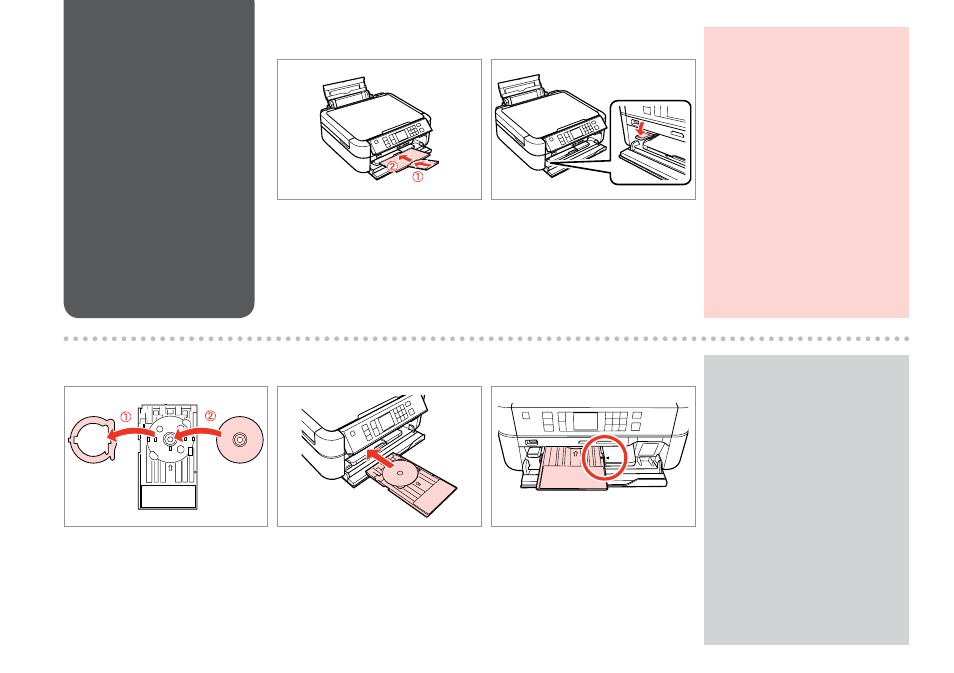 ②
①

①
②