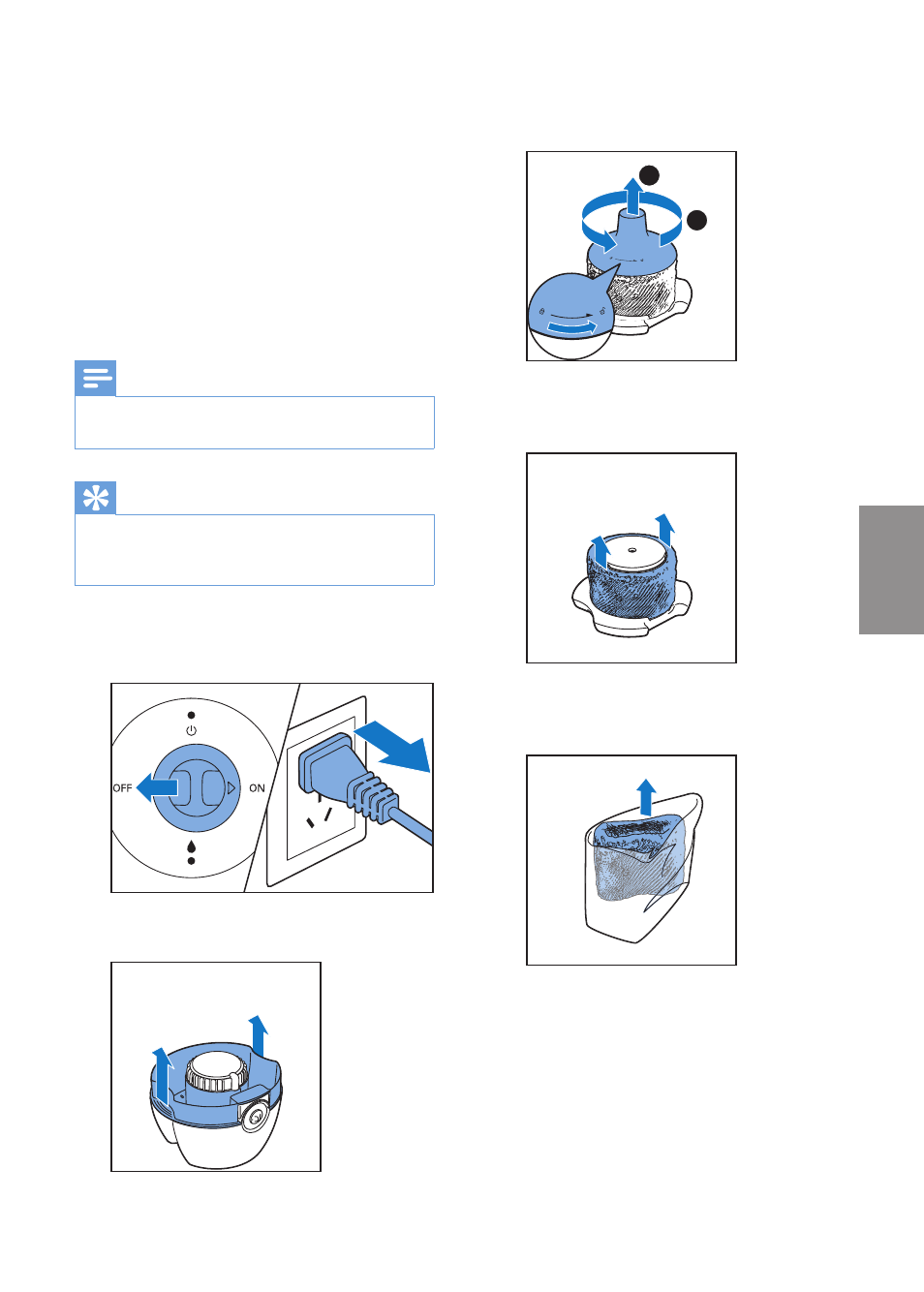 OFF

ON