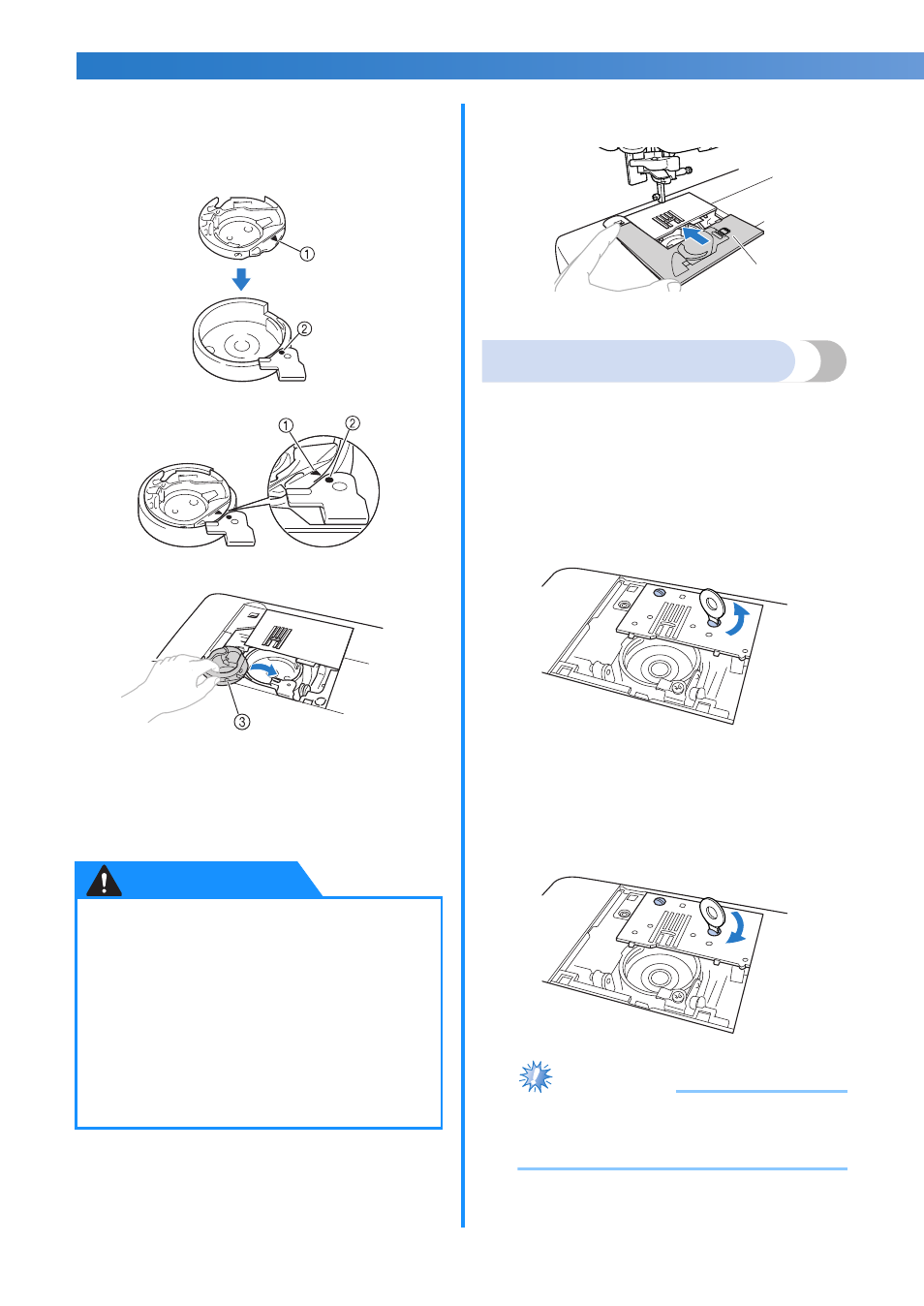 ①
②
① ②
③