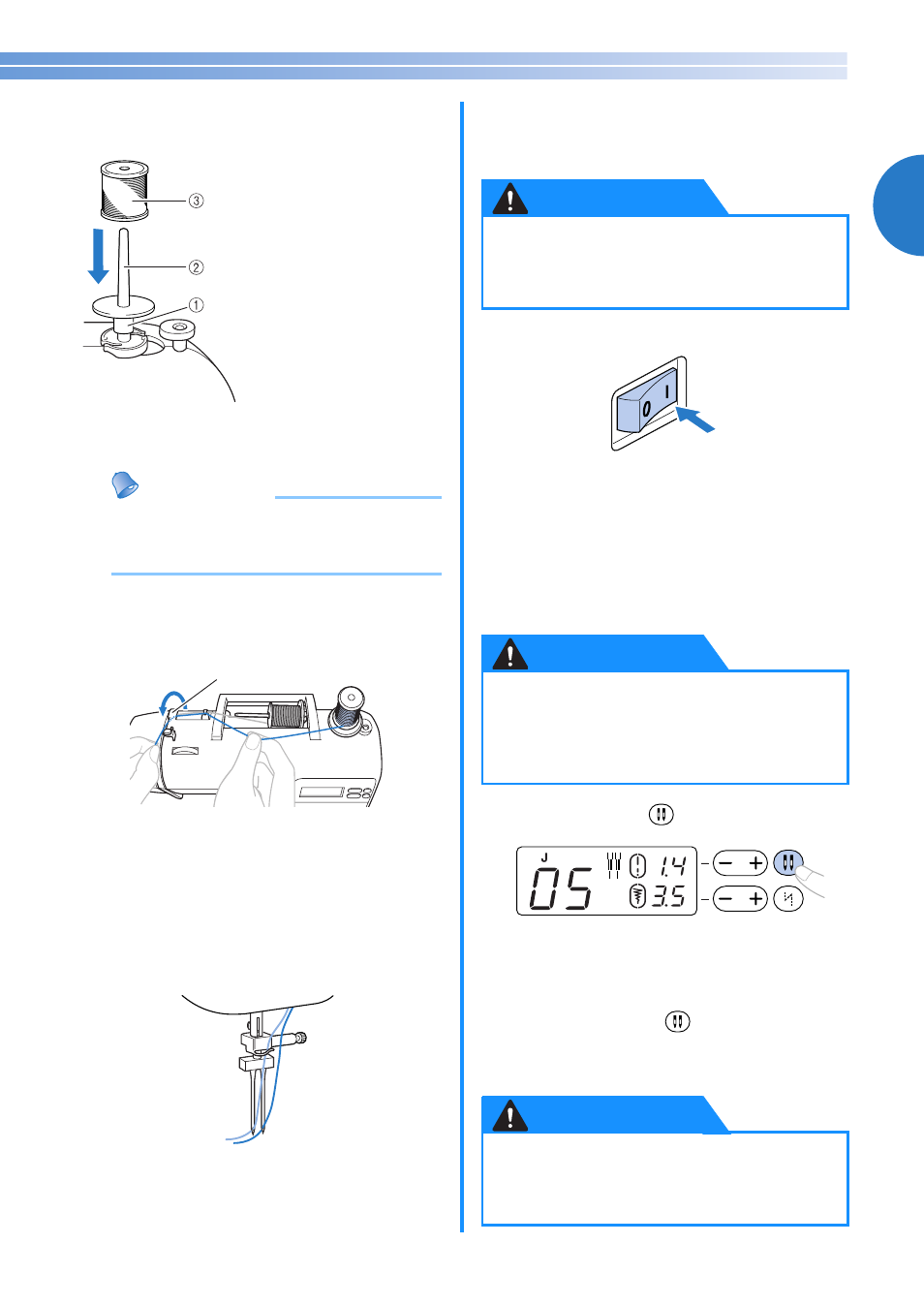 ③

②

①

0 I

J
05
1.4
3.5
− +
− +