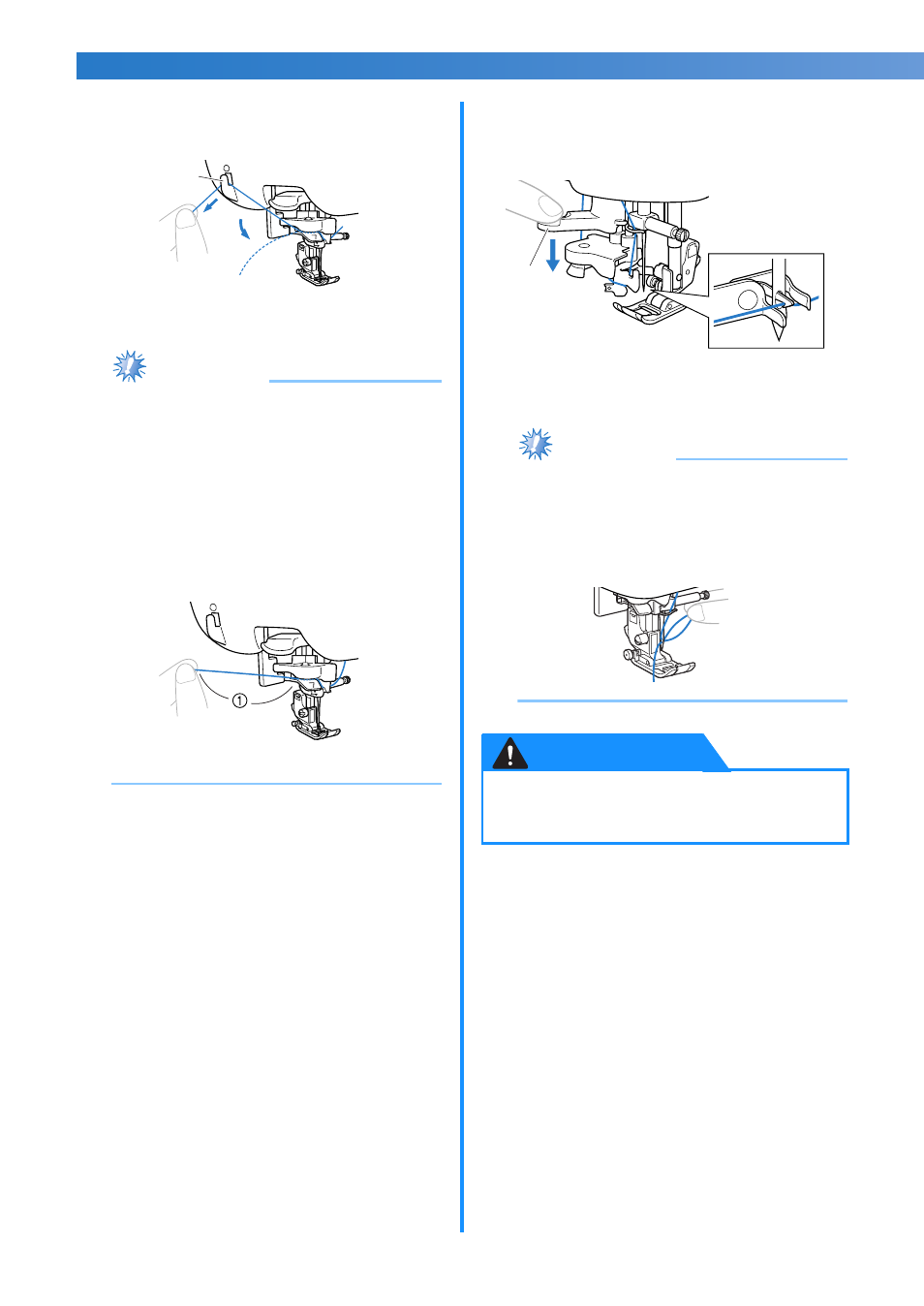 ①