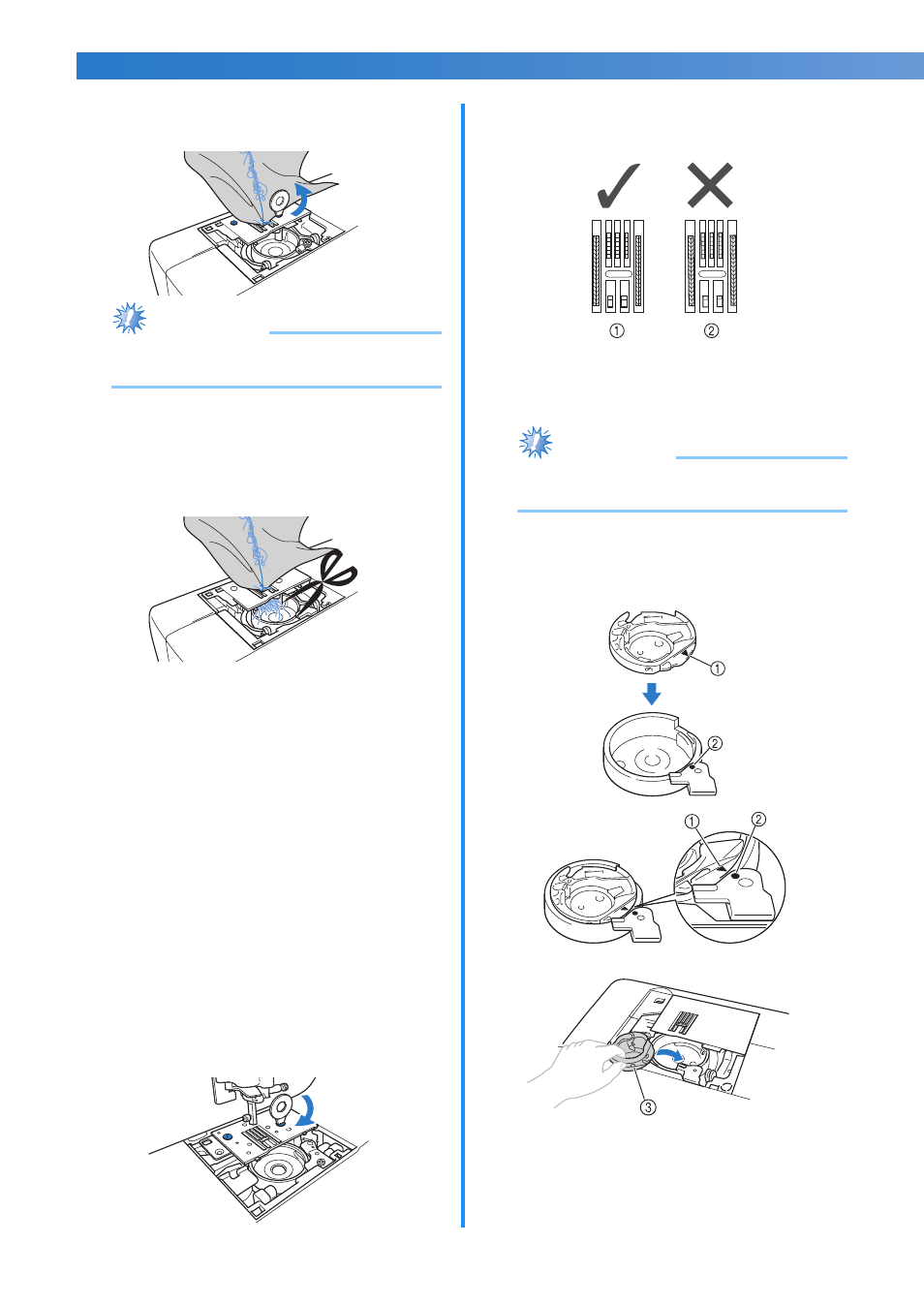 ①
②
①
②
①
②
③