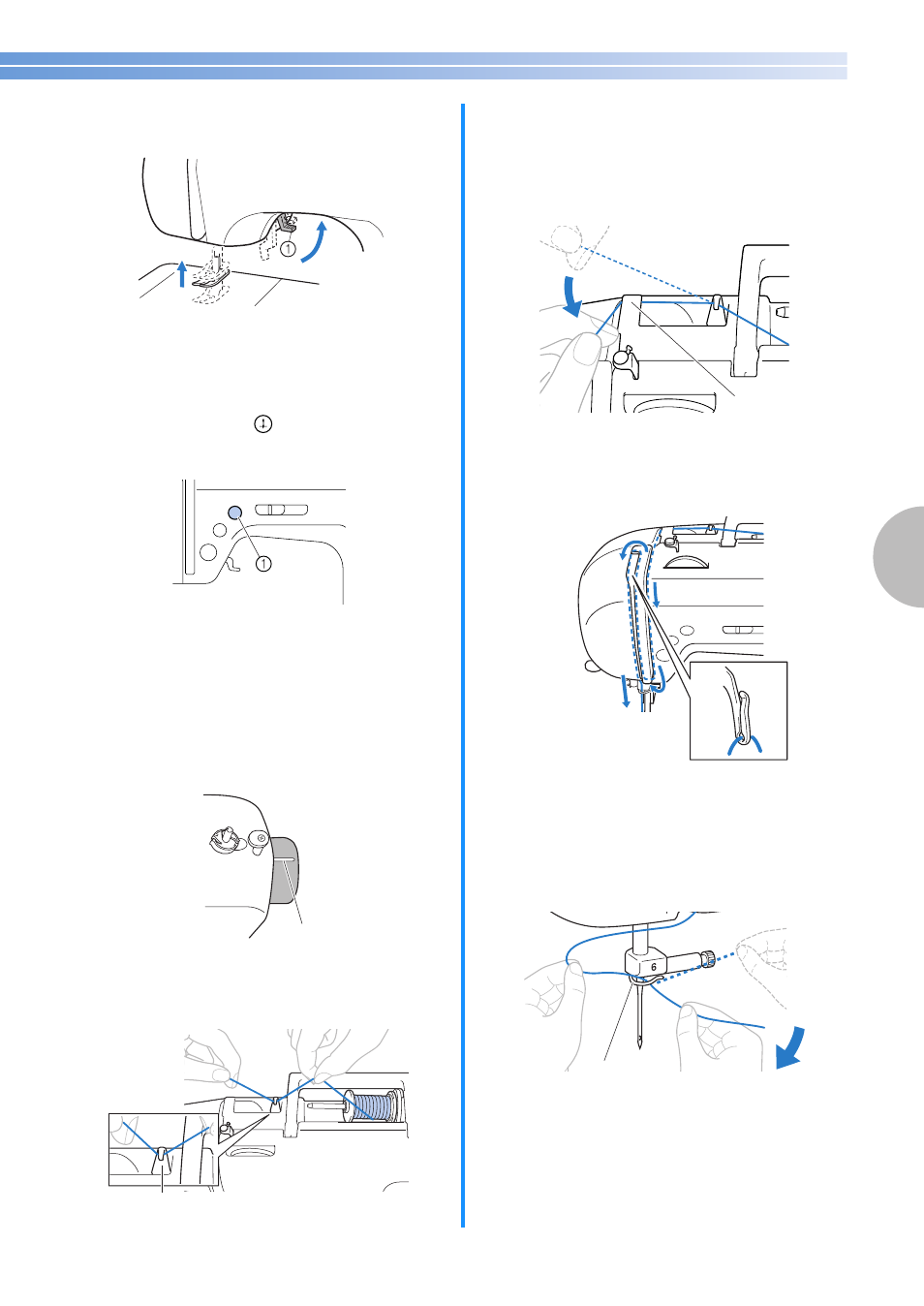 ①

①

6