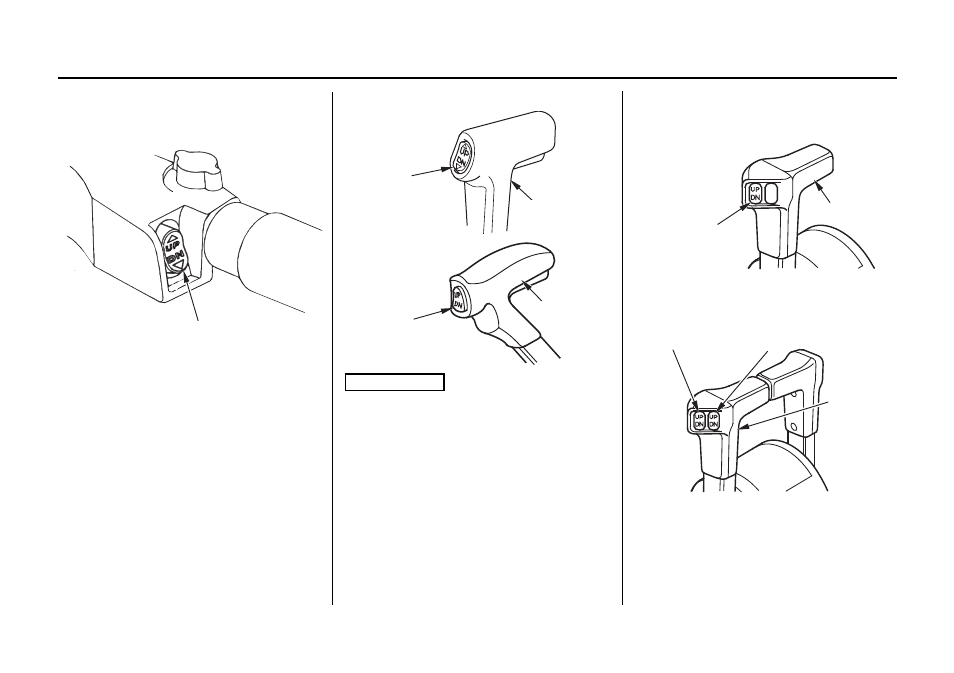 UP
DN

UP
DN

UP
DN

UP
DN

UP
DN

UP
DN