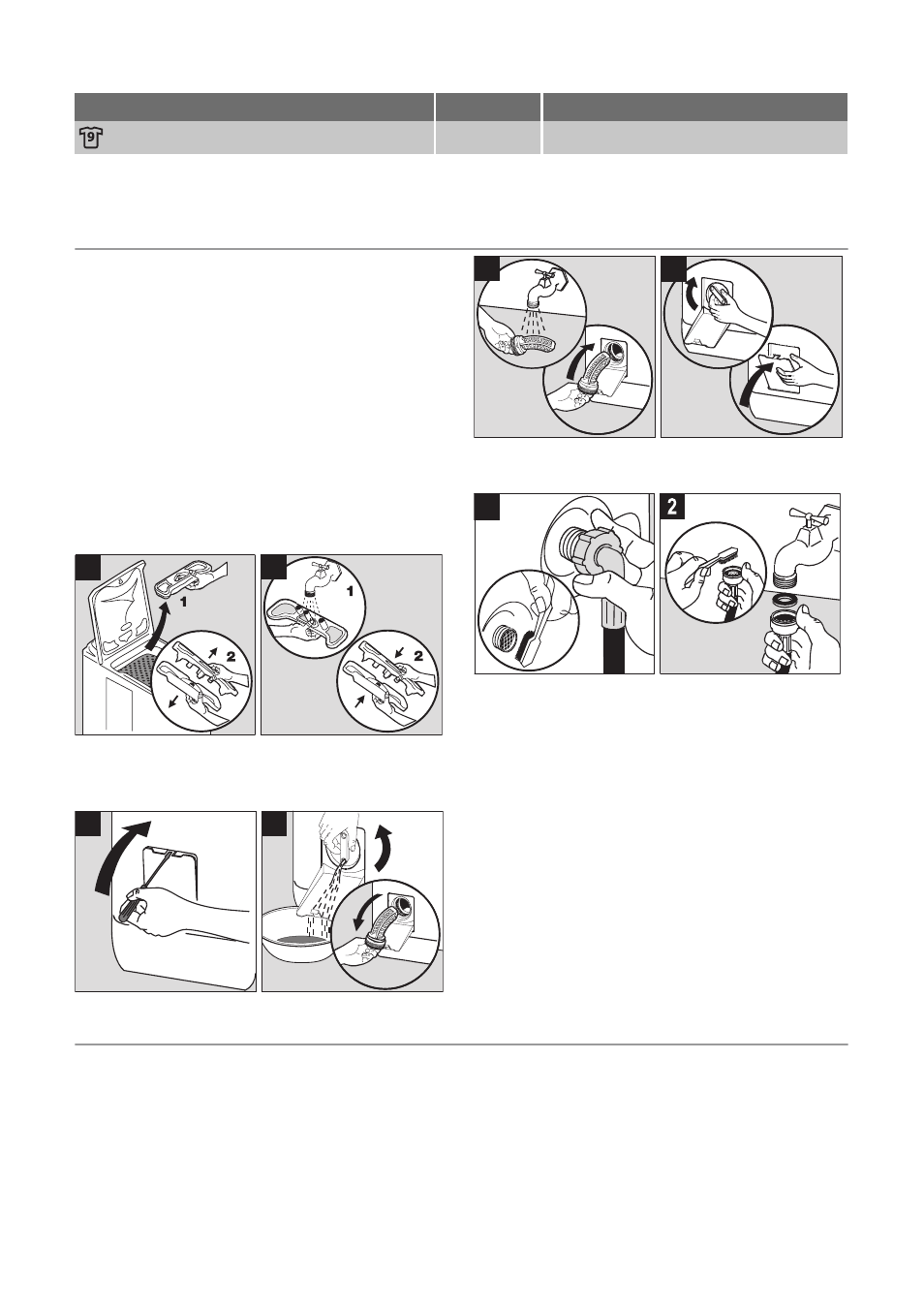 9

1

2

1

2

2