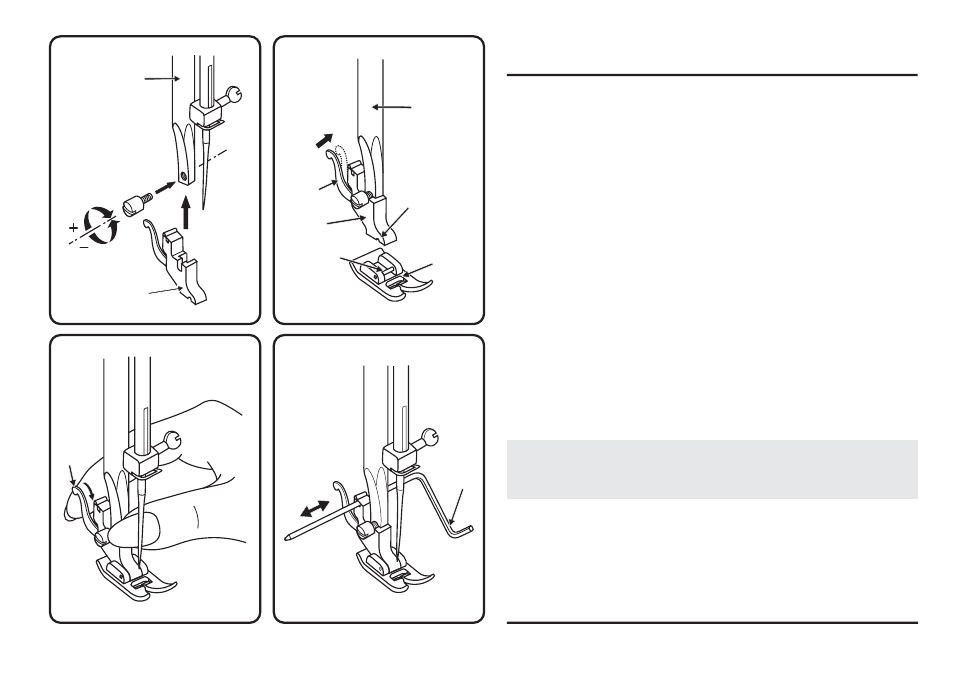 +
−