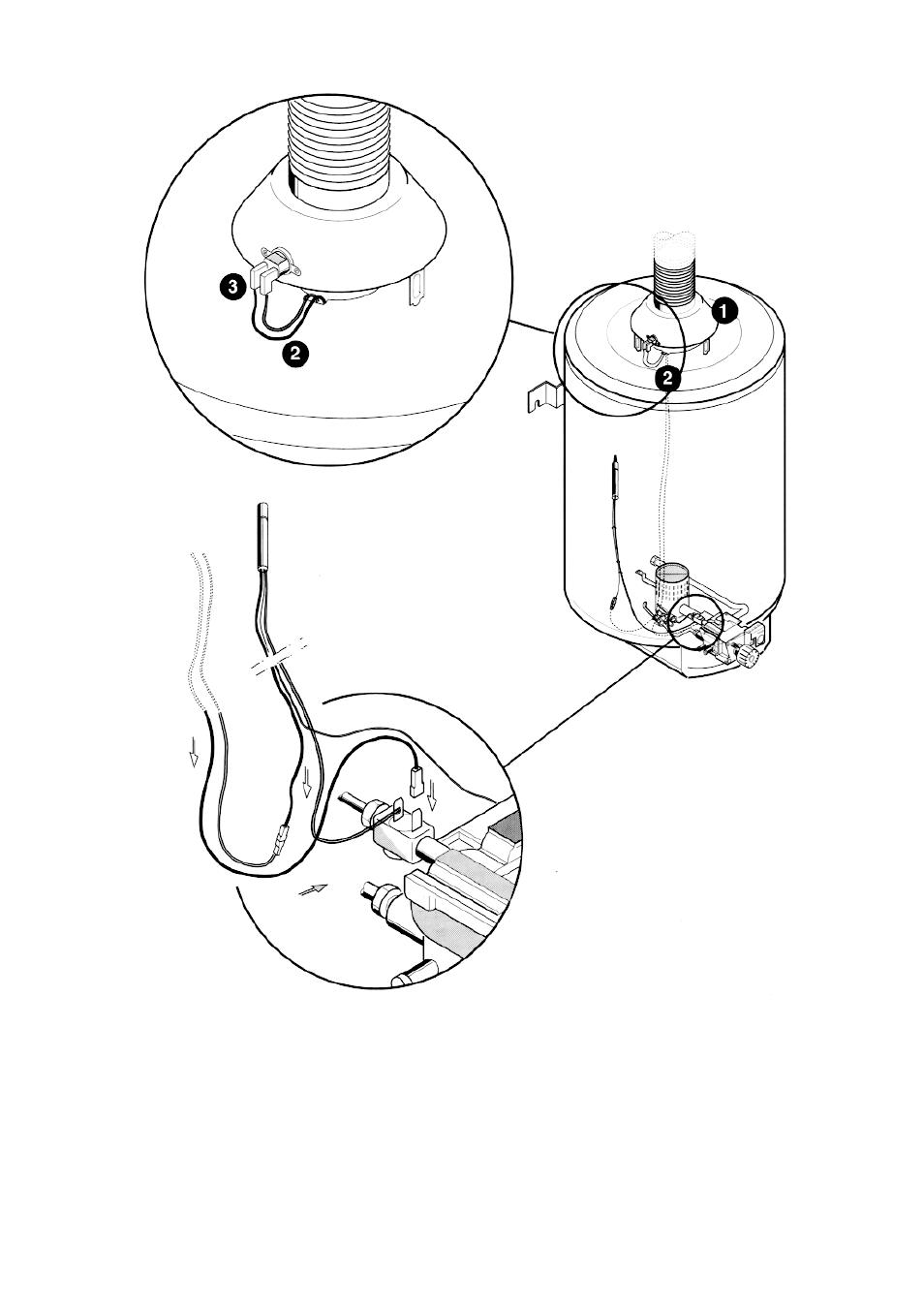 3
2
1
2