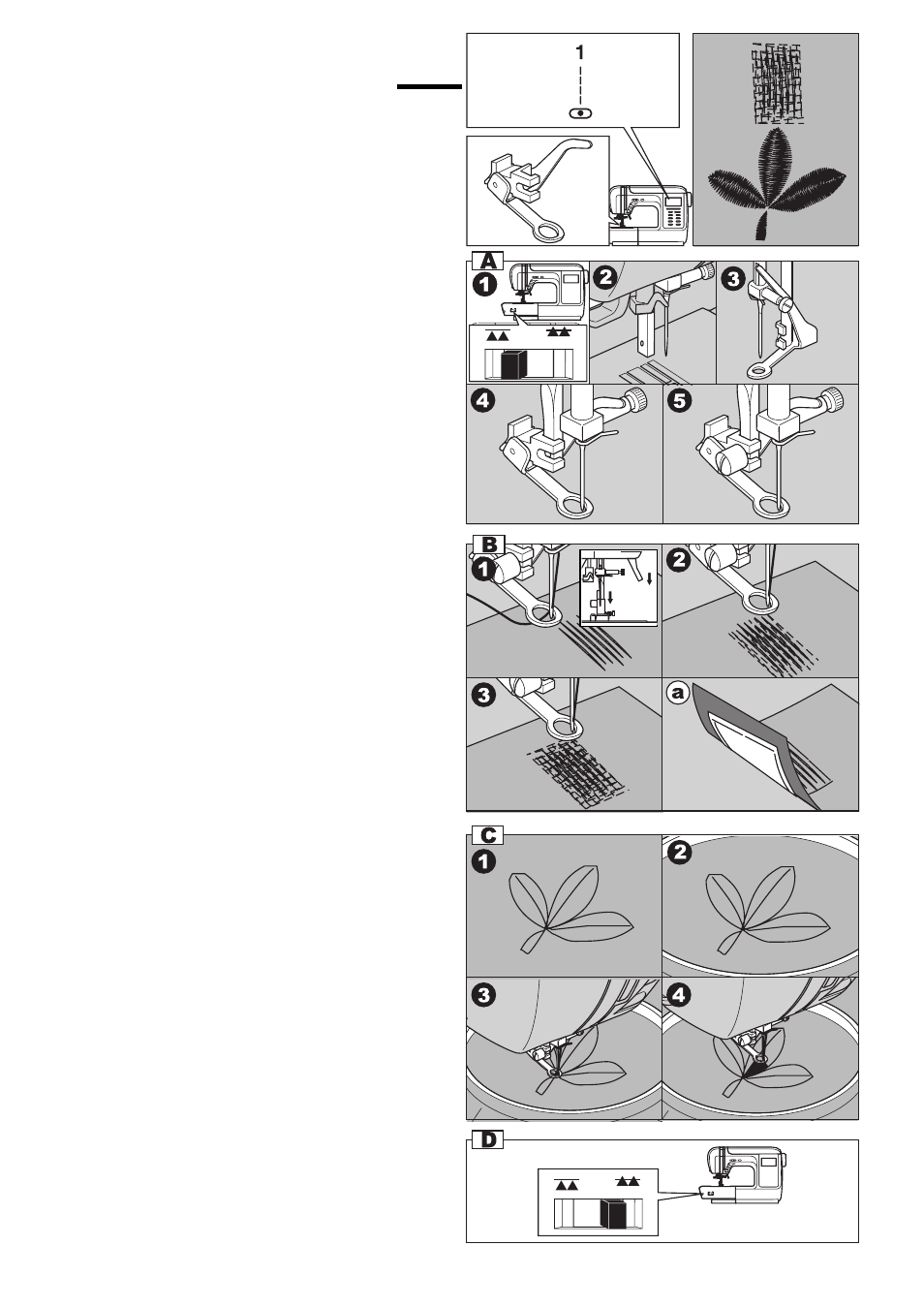 1

A
1
2
3
4
5

B
1
2
3
a

C
1
2
3
4

D