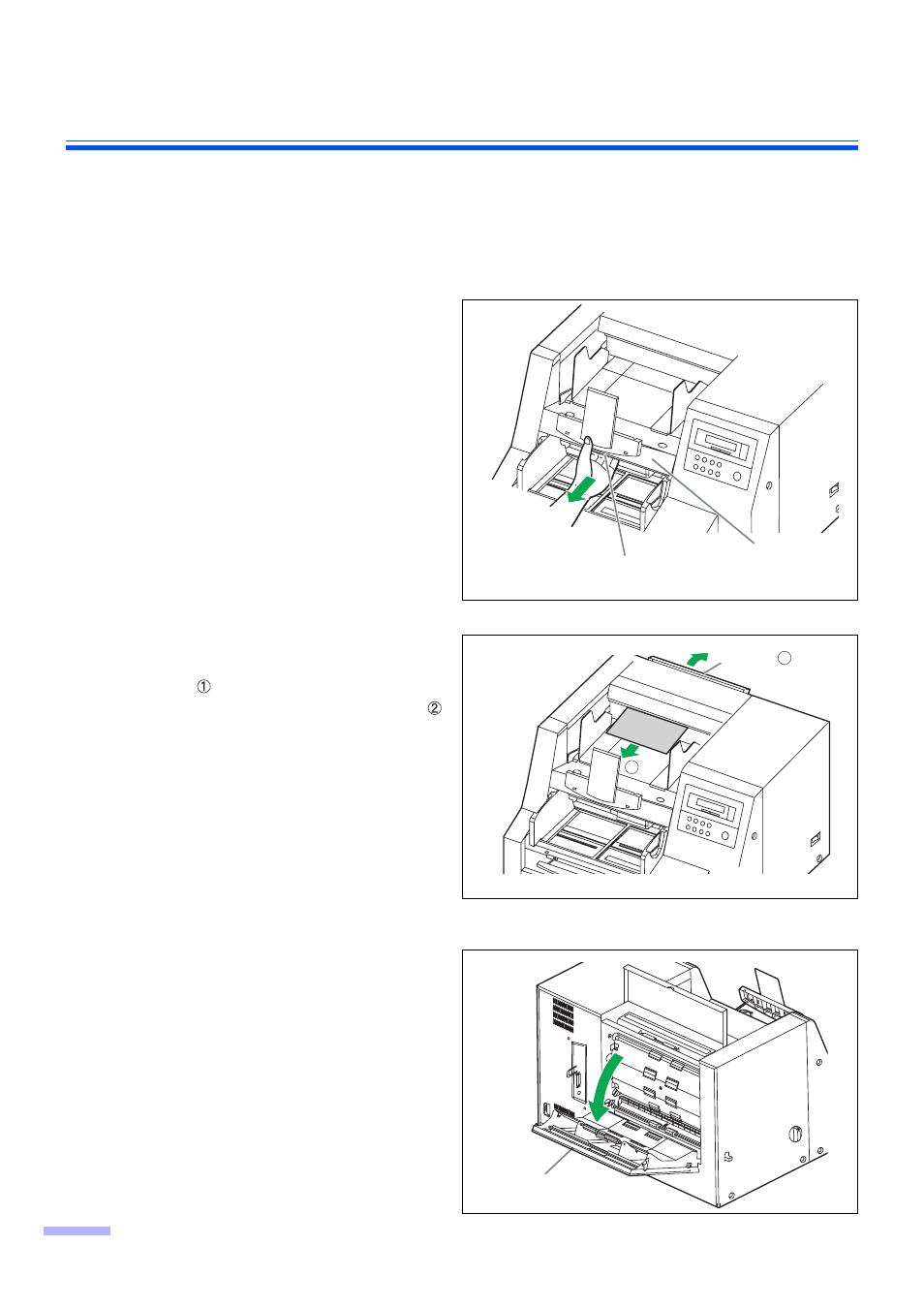 ①

②