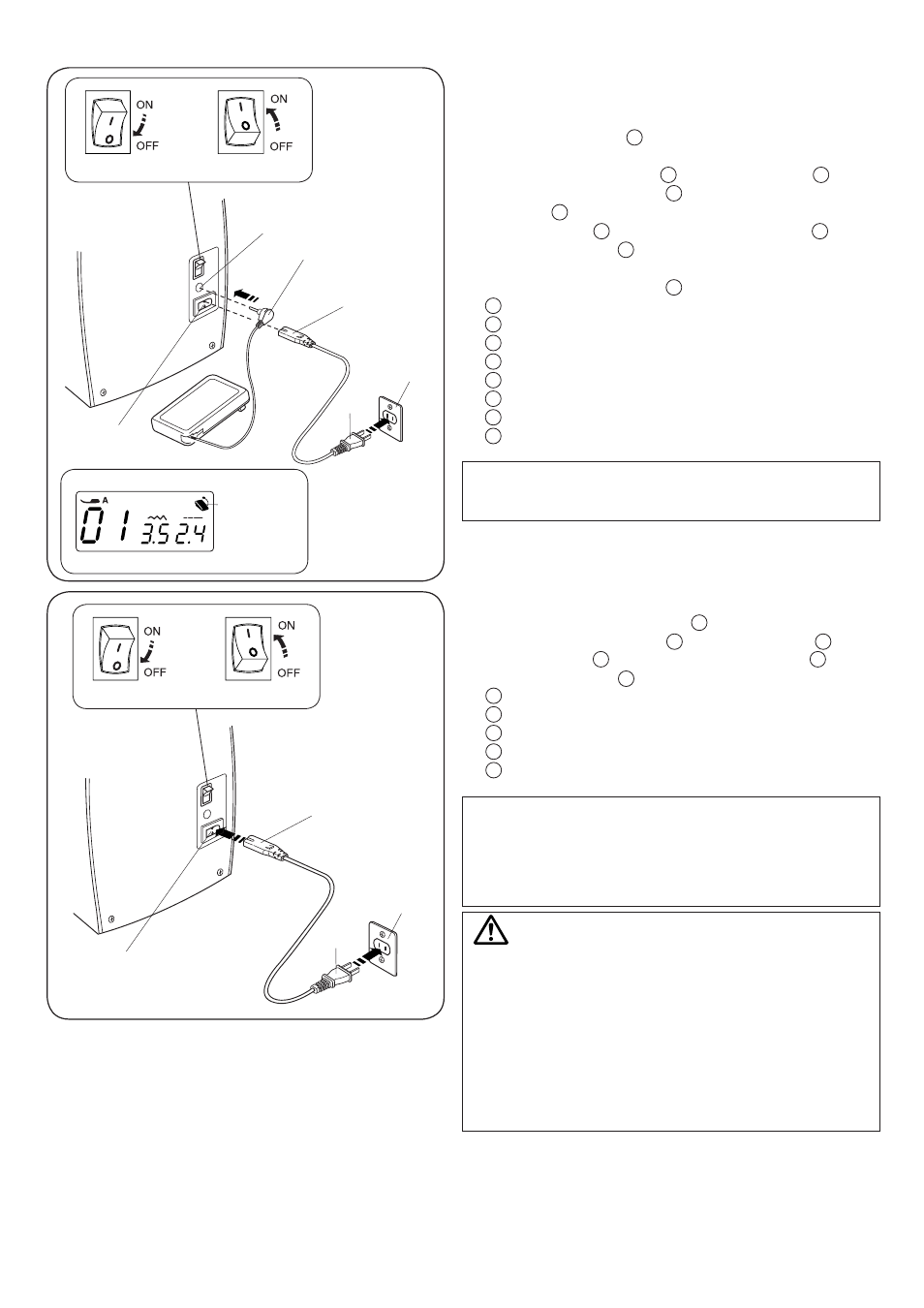 ON
OFF
ON
OFF

A
01 3.5 2.4

ON
OFF
ON
OFF