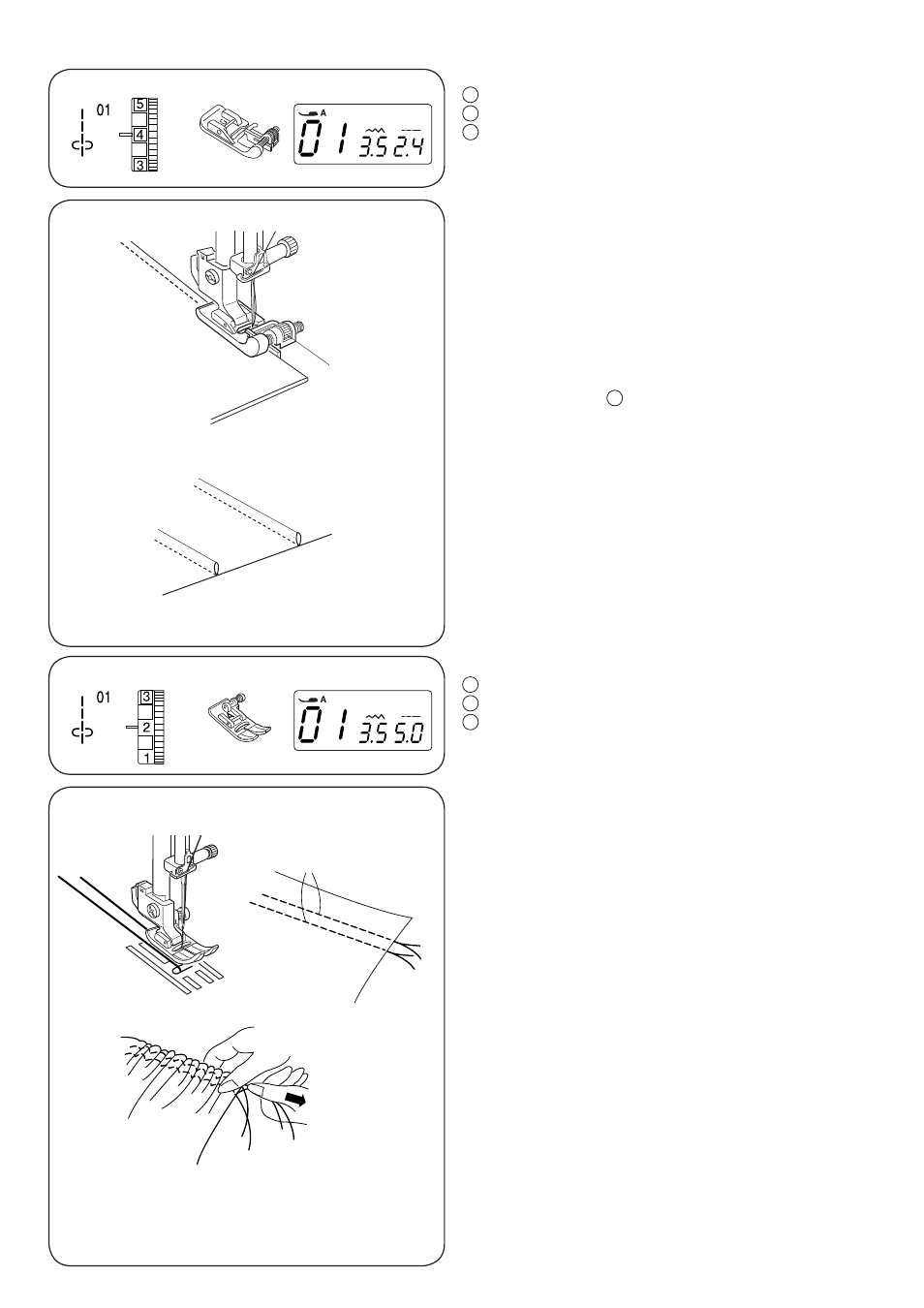 01

5
4
3

A
01 3.5 2.4

01

3
2
1

A
01 3.5 5.0