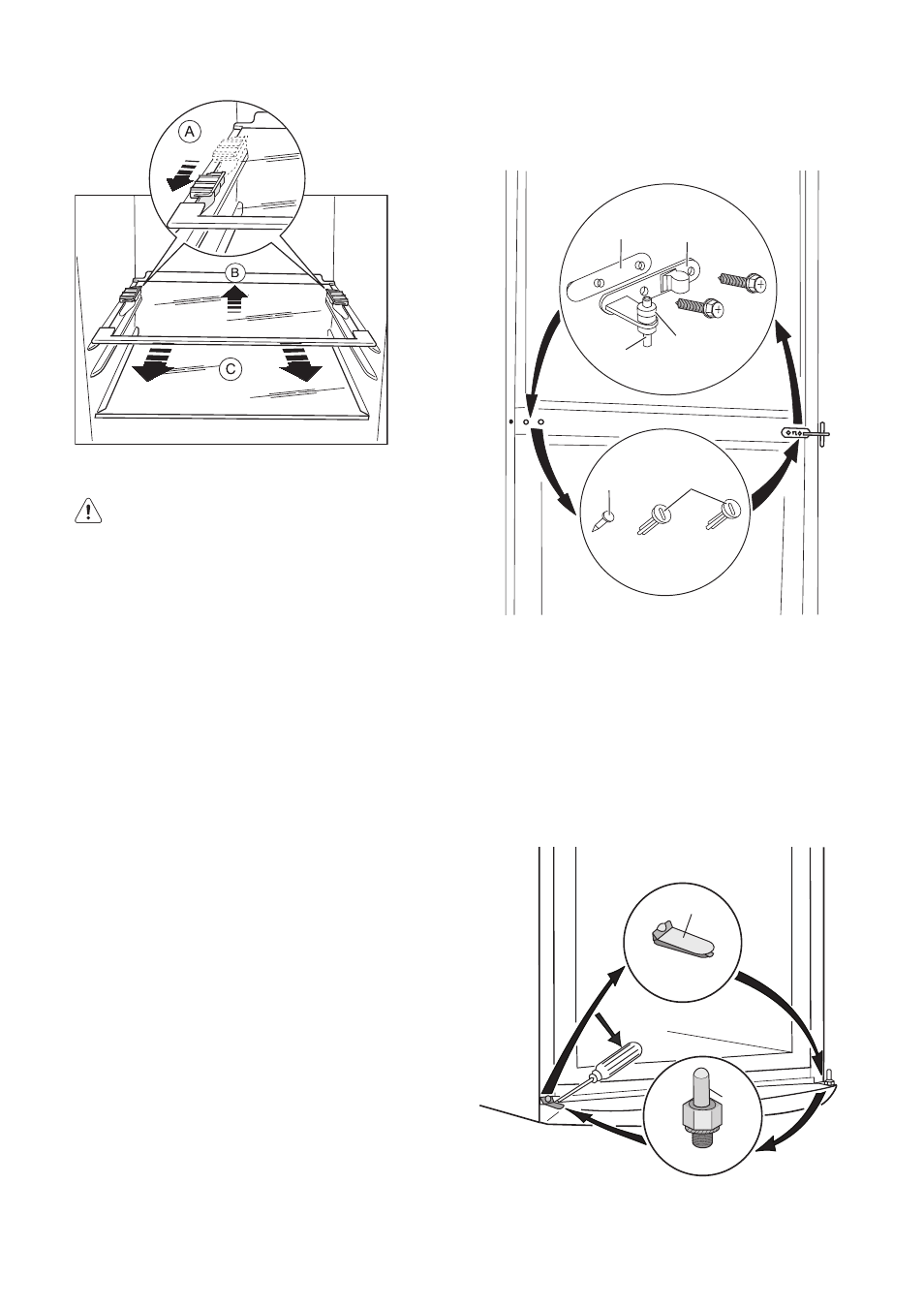 A

B

C