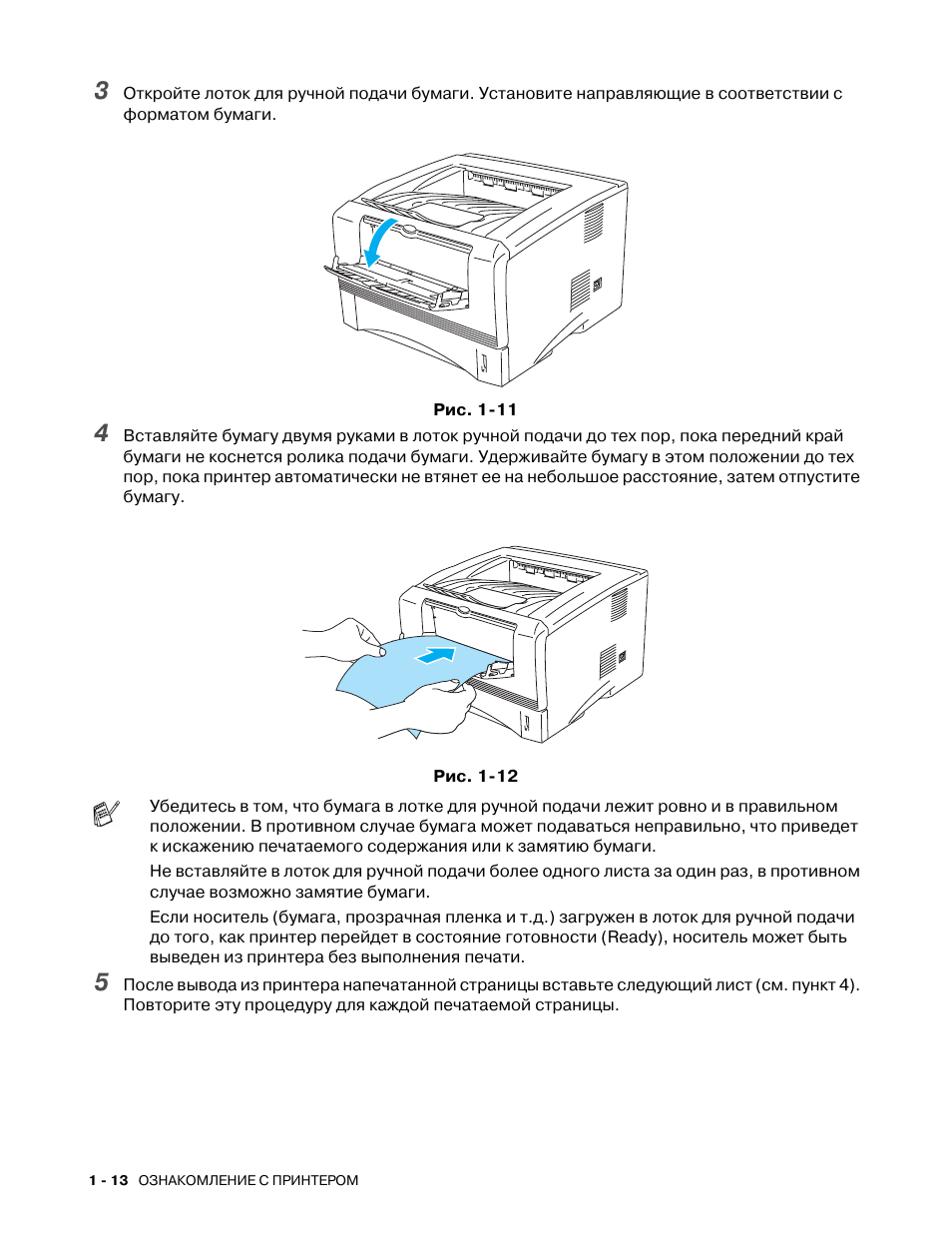 3 Откройте лоток для ручной подачи бумаги. Установите направляющие в соответствии с форматом бумаги.

Рис. 1-11

4 Вставляйте бумагу двумя руками в лоток ручной подачи до тех пор, пока передний край бумаги не коснется ролика подачи бумаги. Удерживайте бумагу в этом положении до тех пор, пока принтер автоматически не втянет ее на небольшое расстояние, затем отпустите бумагу.

Рис. 1-12

Убедитесь в том, что бумага в лотке для ручной подачи лежит ровно и в правильном положении. В противном случае бумага может подаваться неправильно, что приведет к искажению печатаемого содержания или к замятию бумаги.

Не вставляйте в лоток для ручной подачи более одного листа за один раз, в противном случае возможно замятие бумаги.

Если носитель (бумага, прозрачная пленка и т.д.) загружен в лоток для ручной подачи до того, как принтер перейдет в состояние готовности (Ready), носитель может быть выведен из принтера без выполнения печати.

5 После вывода из принтера напечатанной страницы вставьте следующий лист (см. пункт 4). Повторите эту процедуру для каждой печатаемой страницы.

1 - 13 ОЗНАКОМЛЕНИЕ С ПРИНТЕРОМ