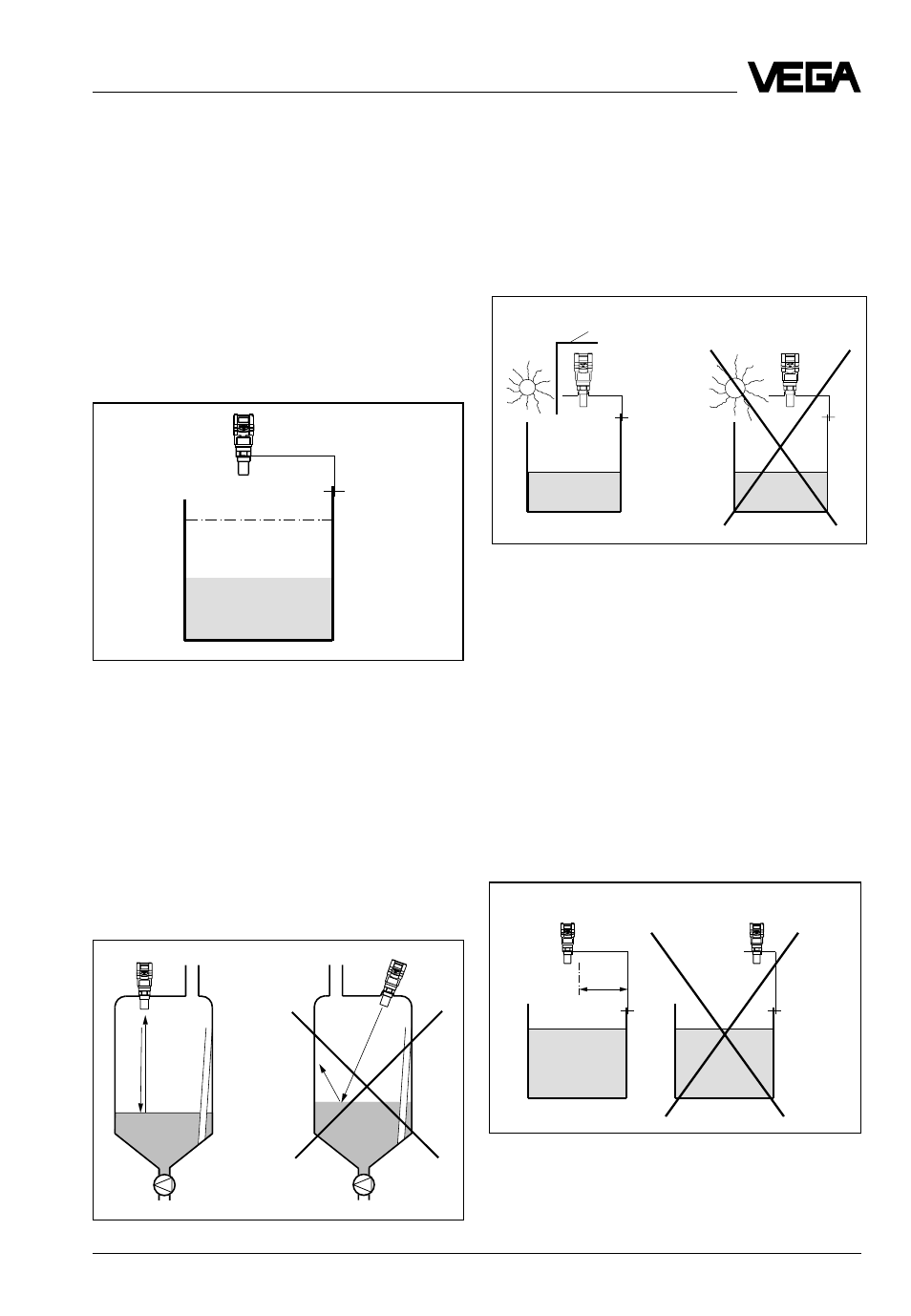 VEGA