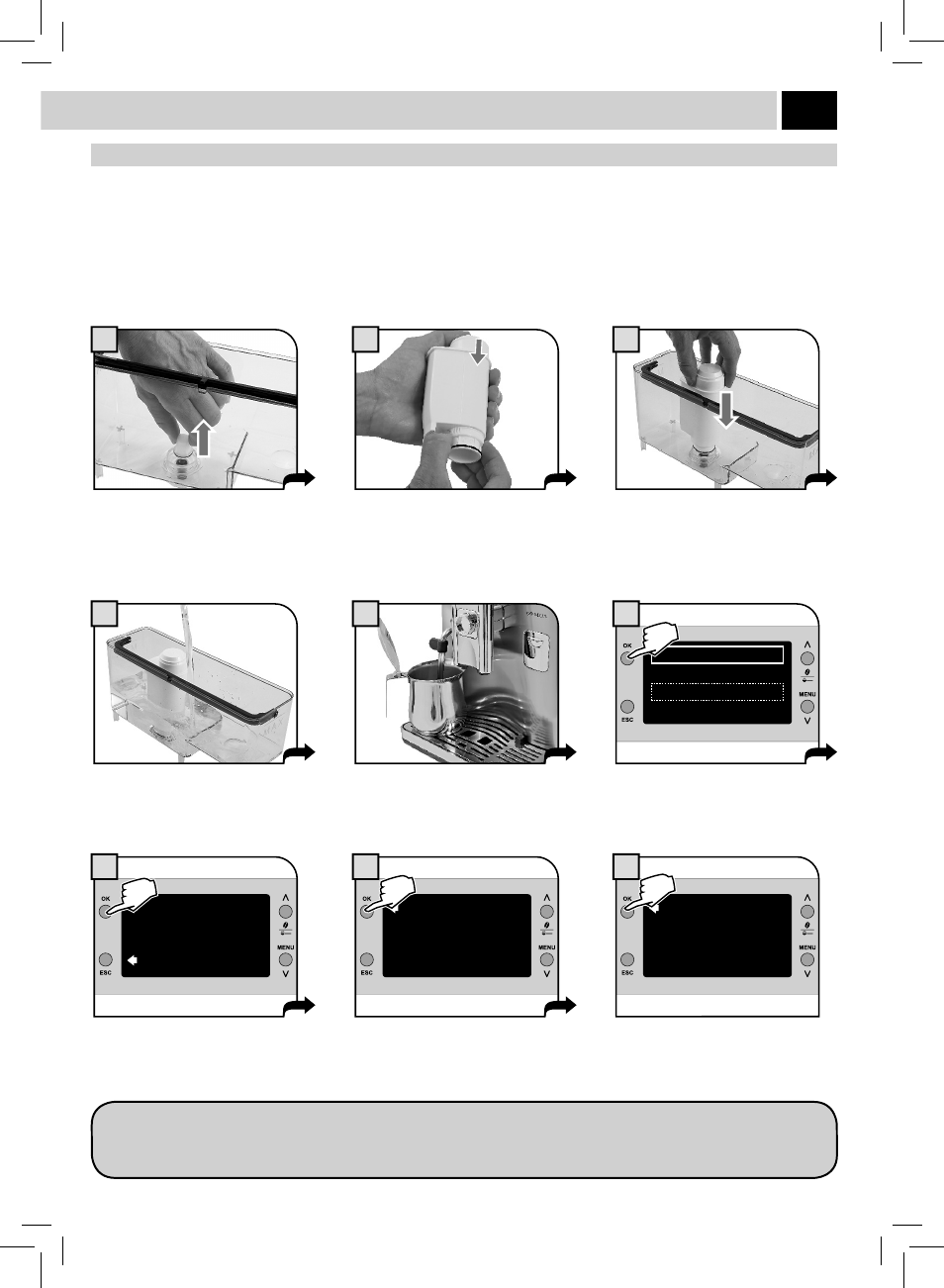 OK
ESC
MENU

OK
ESC
MENU

OK
ESC
MENU

OK
ESC
MENU