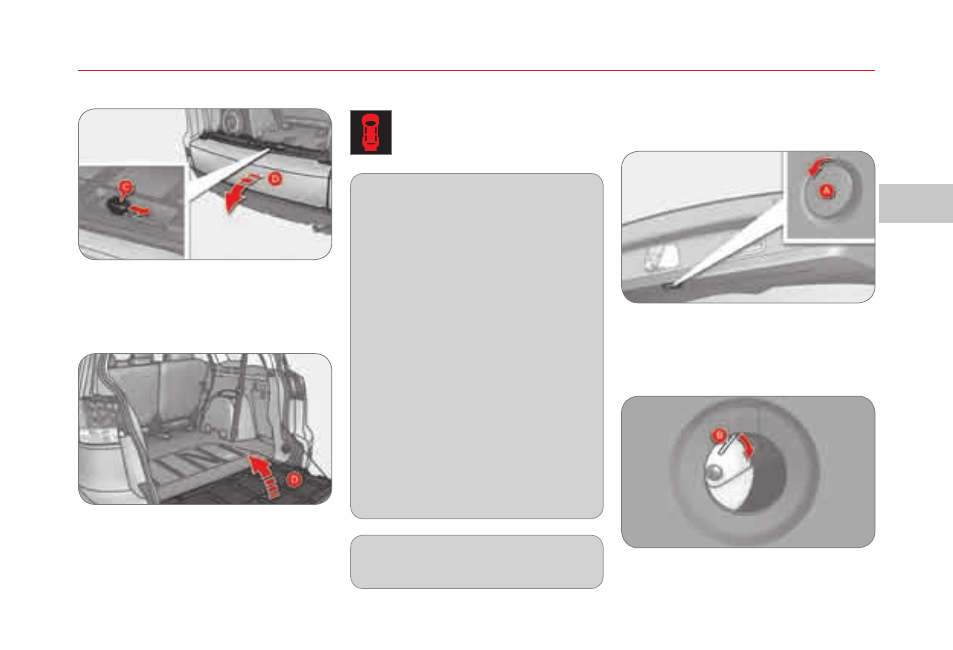 C

D

D

A

B