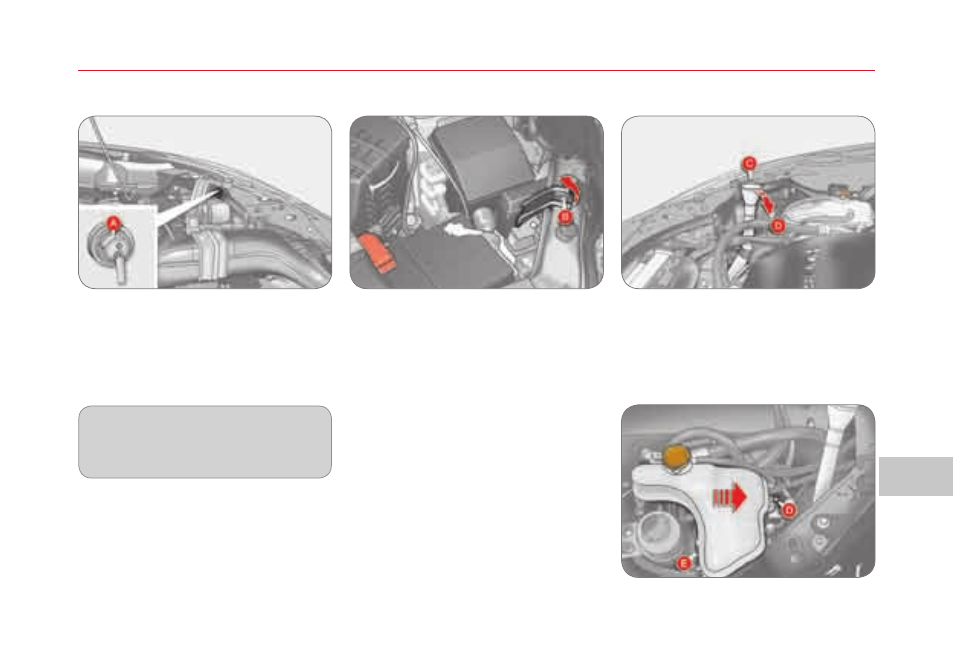 A

B

C

D

D

E