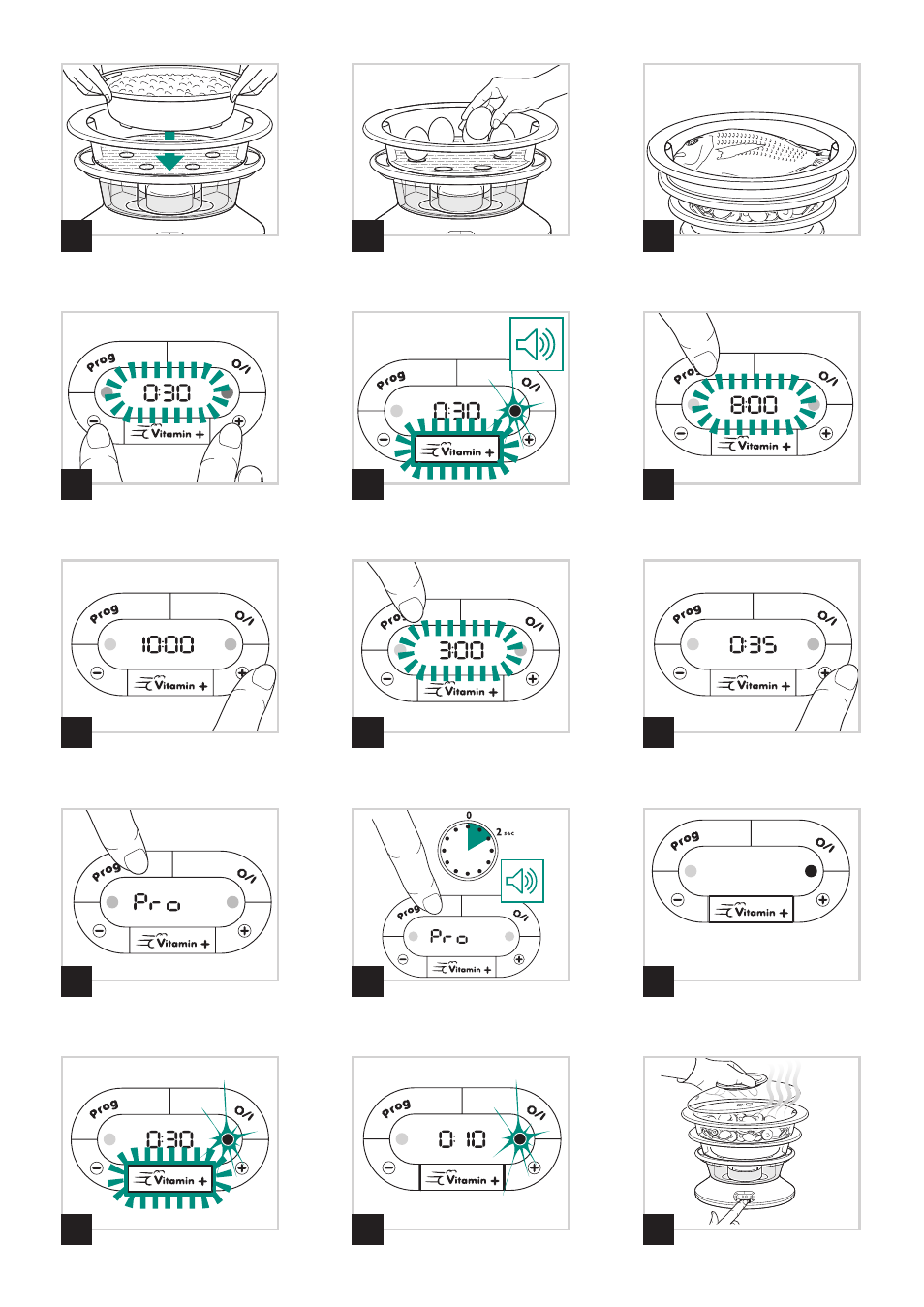 Prog
O/I
0:30
Vitamin +

Prog
O/I
0:30
Vitamin +

Prog
O/I
8:00
Vitamin +

Prog
O/I
10:00
Vitamin +

Prog
O/I
3:00
Vitamin +

Prog
O/I
0:35
Vitamin +

Prog
O/I
Pro
Vitamin +

0
2 sec
Prog
O/I
Pro
Vitamin +

Prog
O/I
Vitamin +

Prog
O/I
0:30
Vitamin +

Prog
O/I
0:10
Vitamin +