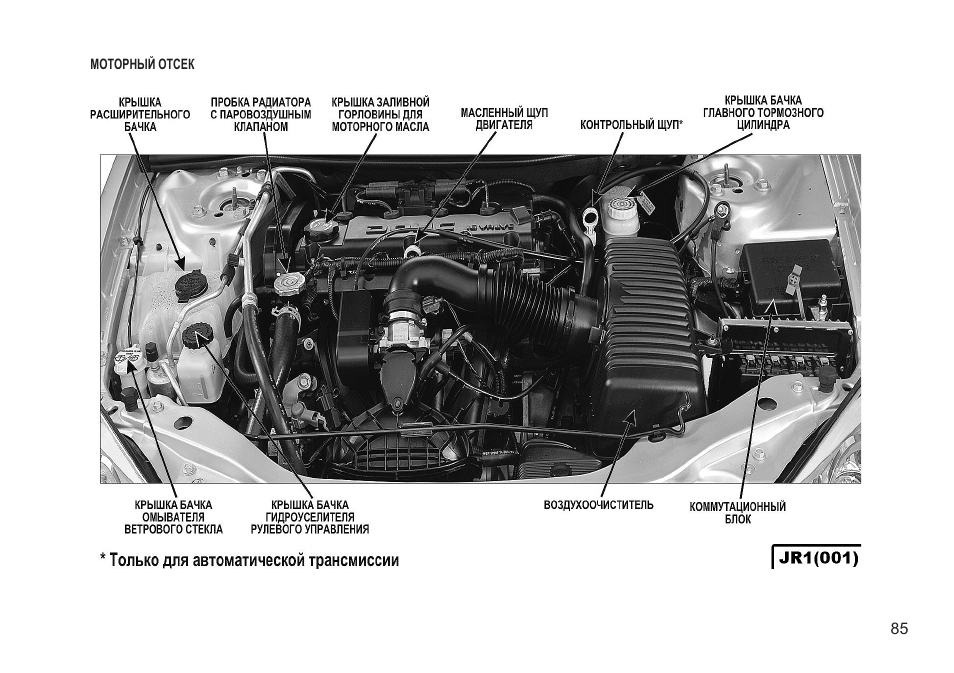 МОТОРНЫЙ ОТСЕК

КРЫШКА РАСШИРИТЕЛЬНОГО БАЧКА

ПРОБКА РАДИАТОРА С ПАРОВОЗДУШНЫМ КЛАПАНОМ

КРЫШКА ЗАЛИВНОЙ ГОРЛОВИНЫ ДЛЯ МОТОРНОГО МАСЛА

МАСЛЕННЫЙ ЩУП ДВИГАТЕЛЯ

КОНТРОЛЬНЫЙ ЩУП*

КРЫШКА БАЧКА ГЛАВНОГО ТОРМОЗНОГО ЦИЛИНДРА

КРЫШКА БАЧКА ОМЫВАТЕЛЯ ВЕТРОВОГО СТЕКЛА

КРЫШКА БАЧКА ГИДРОУСЕЛИТЕЛЯ РУЛЕВОГО УПРАВЛЕНИЯ

ВОЗДУХООЧИСТИТЕЛЬ

КОММУТАЦИОННЫЙ БЛОК

* Только для автоматической трансмиссии

JR1(001)

85