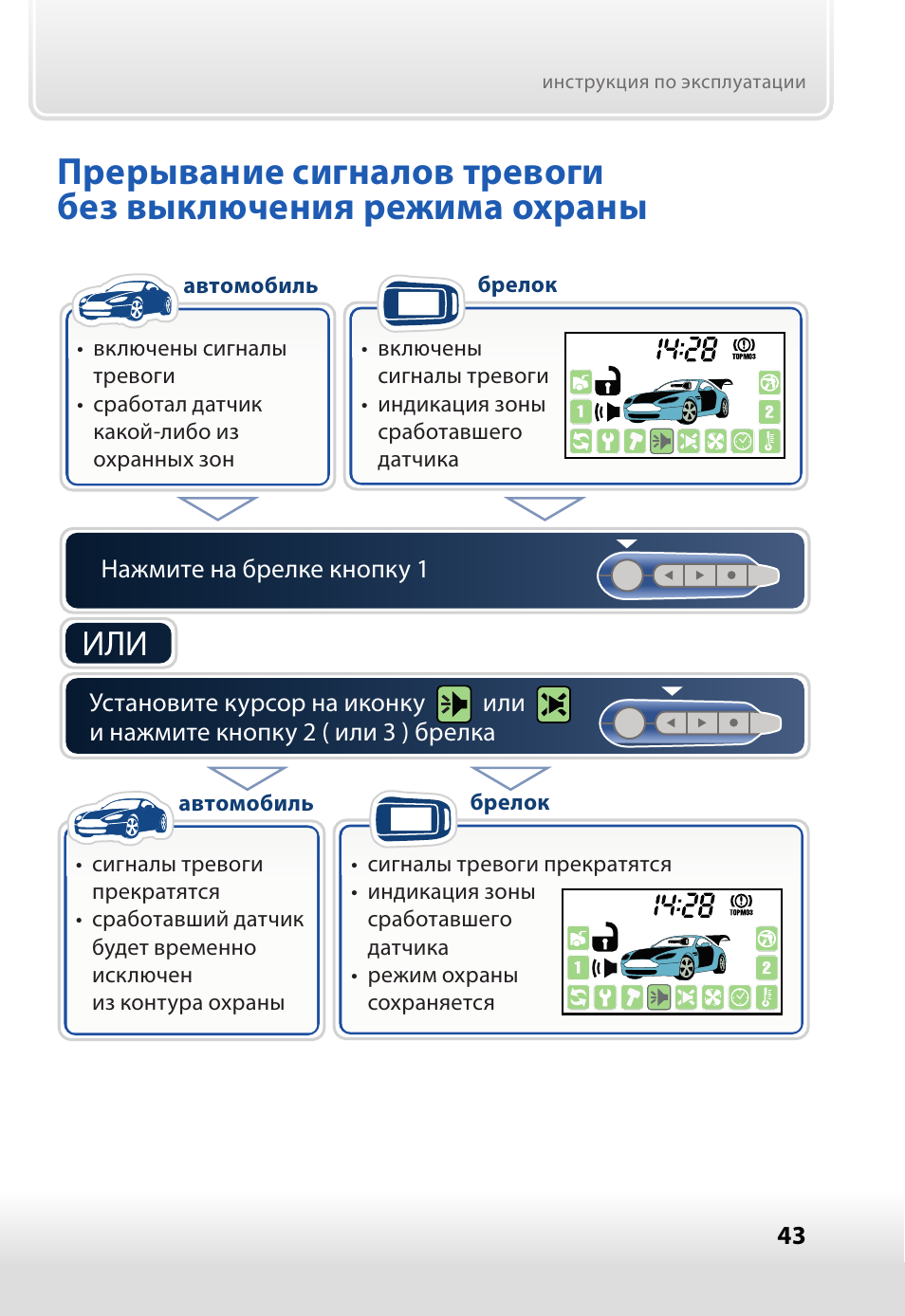 инструкция по эксплуатации

Прерывание сигналов тревоги без выключения режима охраны

автомобиль

• включены сигналы тревоги
• сработал датчик какой-либо из охранных зон

брелок

• включены сигналы тревоги
• индикация зоны сработавшего датчика

14:28 ТОРМОЗ

1 2

Нажмите на брелке кнопку 1

ИЛИ

Установите курсор на иконку или и нажмите кнопку 2 ( или 3 ) брелка

автомобиль

• сигналы тревоги прекратятся
• сработавший датчик будет временно исключен из контура охраны

брелок

• сигналы тревоги прекратятся
• индикация зоны сработавшего датчика
• режим охраны сохраняется

14:28 ТОРМОЗ

1 2

43