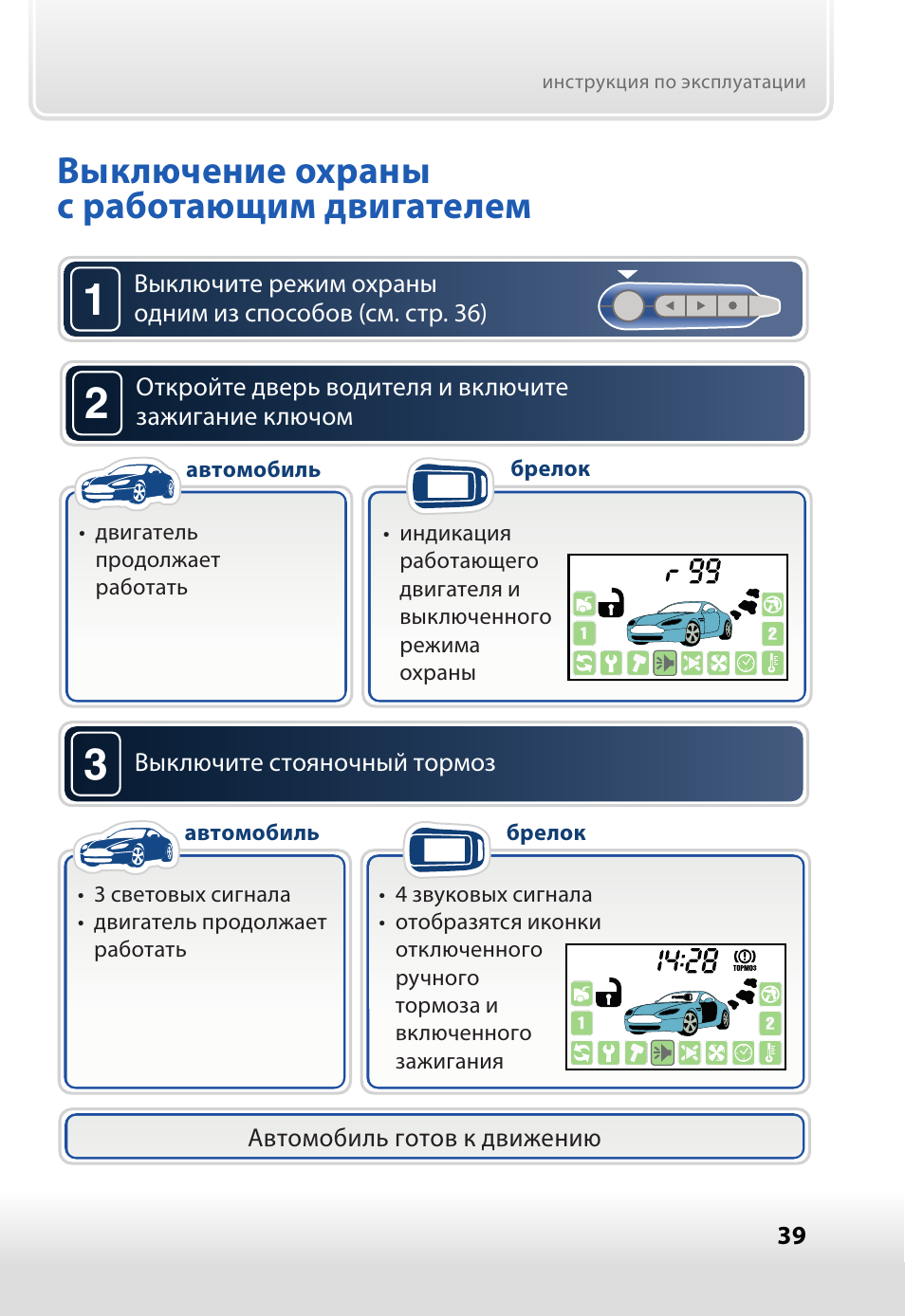 инструкция по эксплуатации

Выключение охраны
с работающим двигателем

1 Выключите режим охраны одним из способов (см. стр. 36)

2 Откройте дверь водителя и включите зажигание ключом

автомобиль

• двигатель продолжает работать

брелок

• индикация работающего двигателя и выключенного режима охраны

r 99

1

2

3 Выключите стояночный тормоз

автомобиль

• 3 световых сигнала
• двигатель продолжает работать

брелок

• 4 звуковых сигнала
• отобразятся иконки отключенного ручного тормоза и включенного зажигания

14:28

ТОРМОЗ

1

2

Автомобиль готов к движению

39