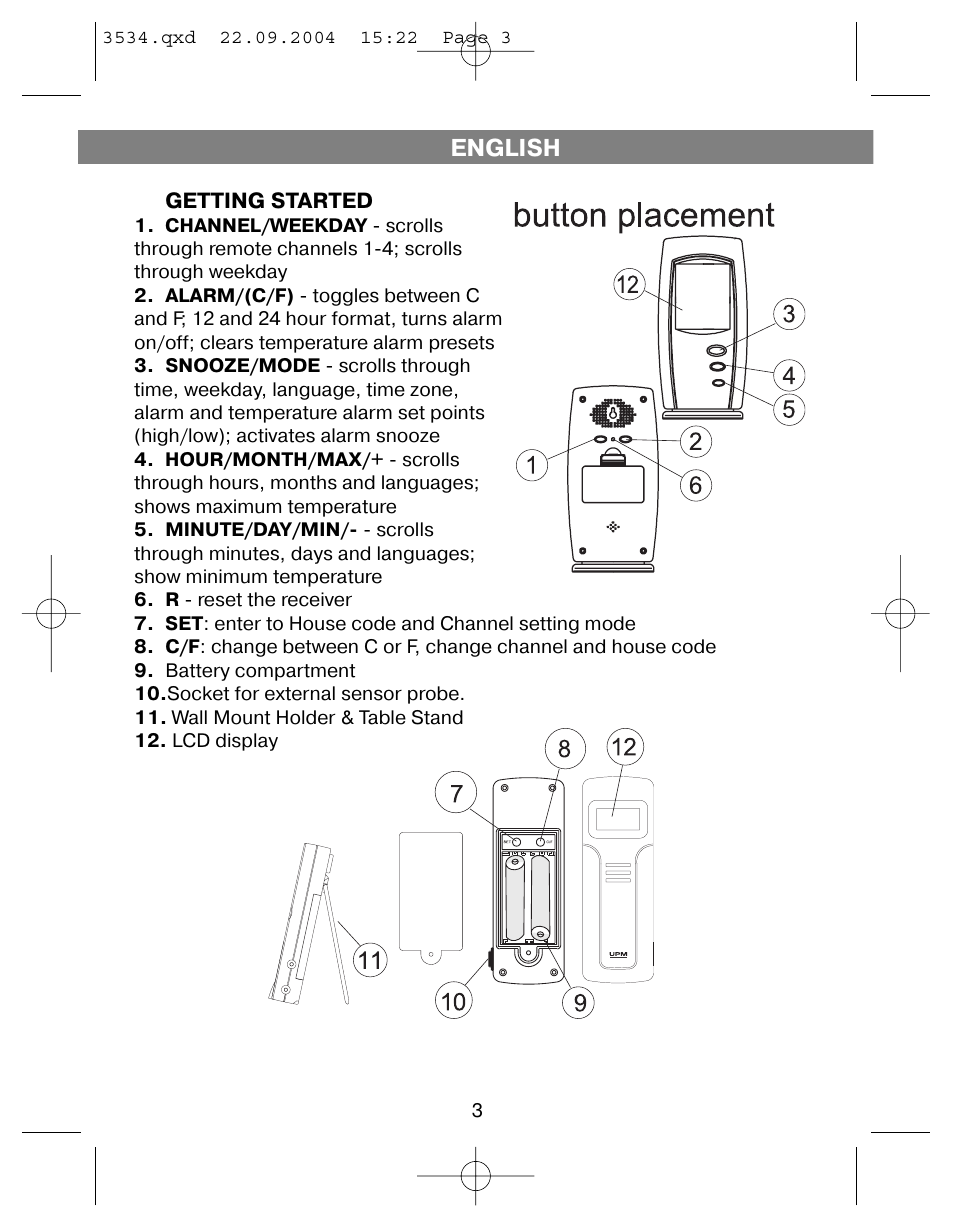 3534.qxd 22.09.2004 15:22 Page 3

ENGLISH

GETTING STARTED

1. CHANNEL/WEEKDAY - scrolls through remote channels 1-4; scrolls through weekday

2. ALARM/(C/F) - toggles between C and F, 12 and 24 hour format, turns alarm on/off; clears temperature alarm presets

3. SNOOZE/MODE - scrolls through time, weekday, language, time zone, alarm and temperature alarm set points (high/low); activates alarm snooze

4. HOUR/MONTH/MAX/+ - scrolls through hours, months and languages; shows maximum temperature

5. MINUTE/DAY/MIN/- - scrolls through minutes, days and languages; show minimum temperature

6. R - reset the receiver

7. SET: enter to House code and Channel setting mode

8. C/F: change between C or F, change channel and house code

9. Battery compartment

10.Socket for external sensor probe.

11. Wall Mount Holder & Table Stand

12. LCD display

button placement

12
3
4
5
2
1
6

8
12
7
11
10
9
UPM

3