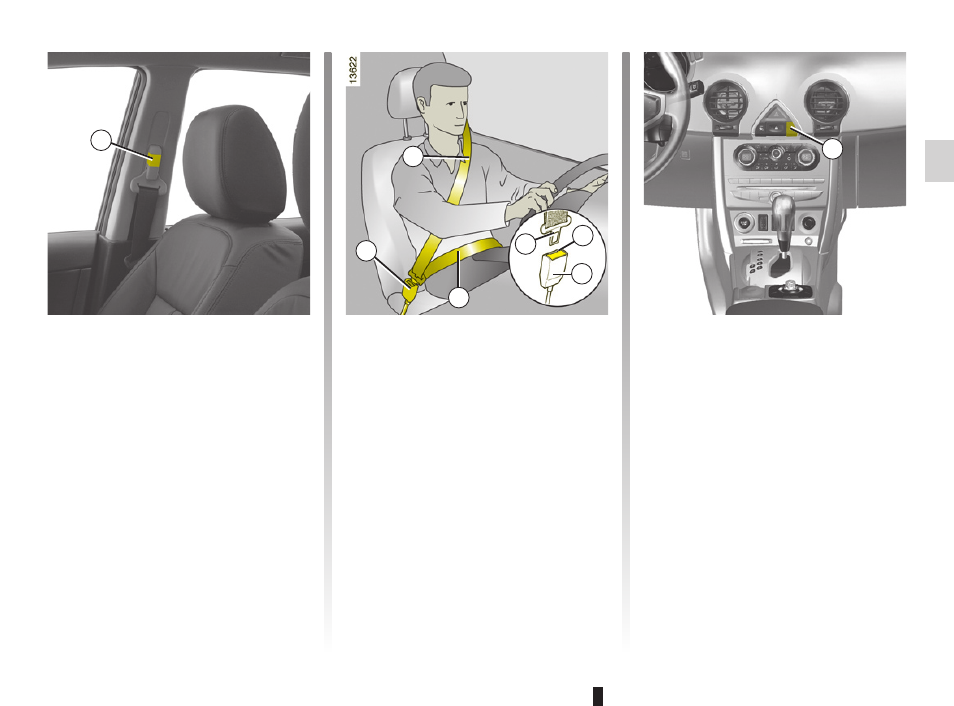 13622