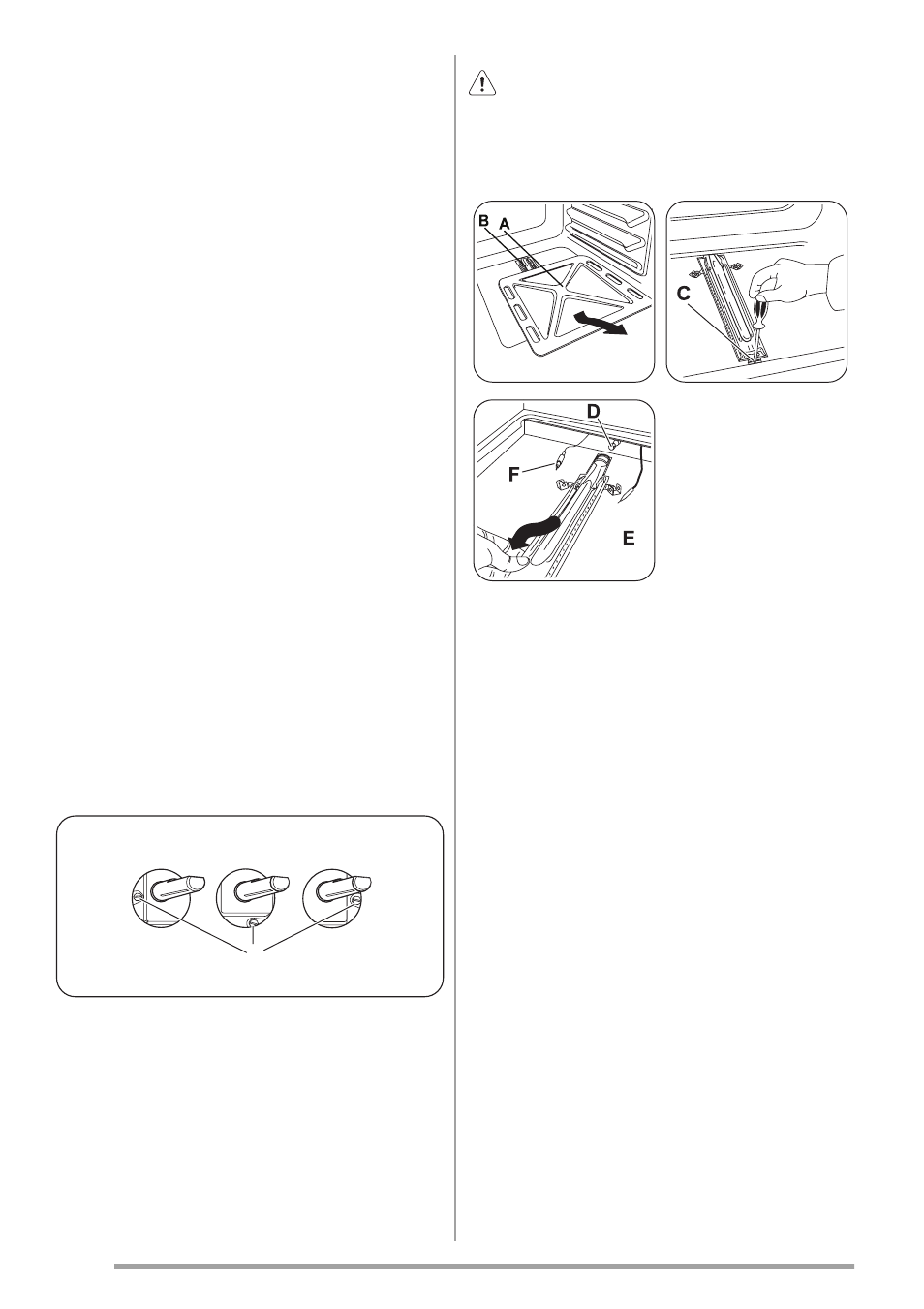 B
A

C

D
F
E