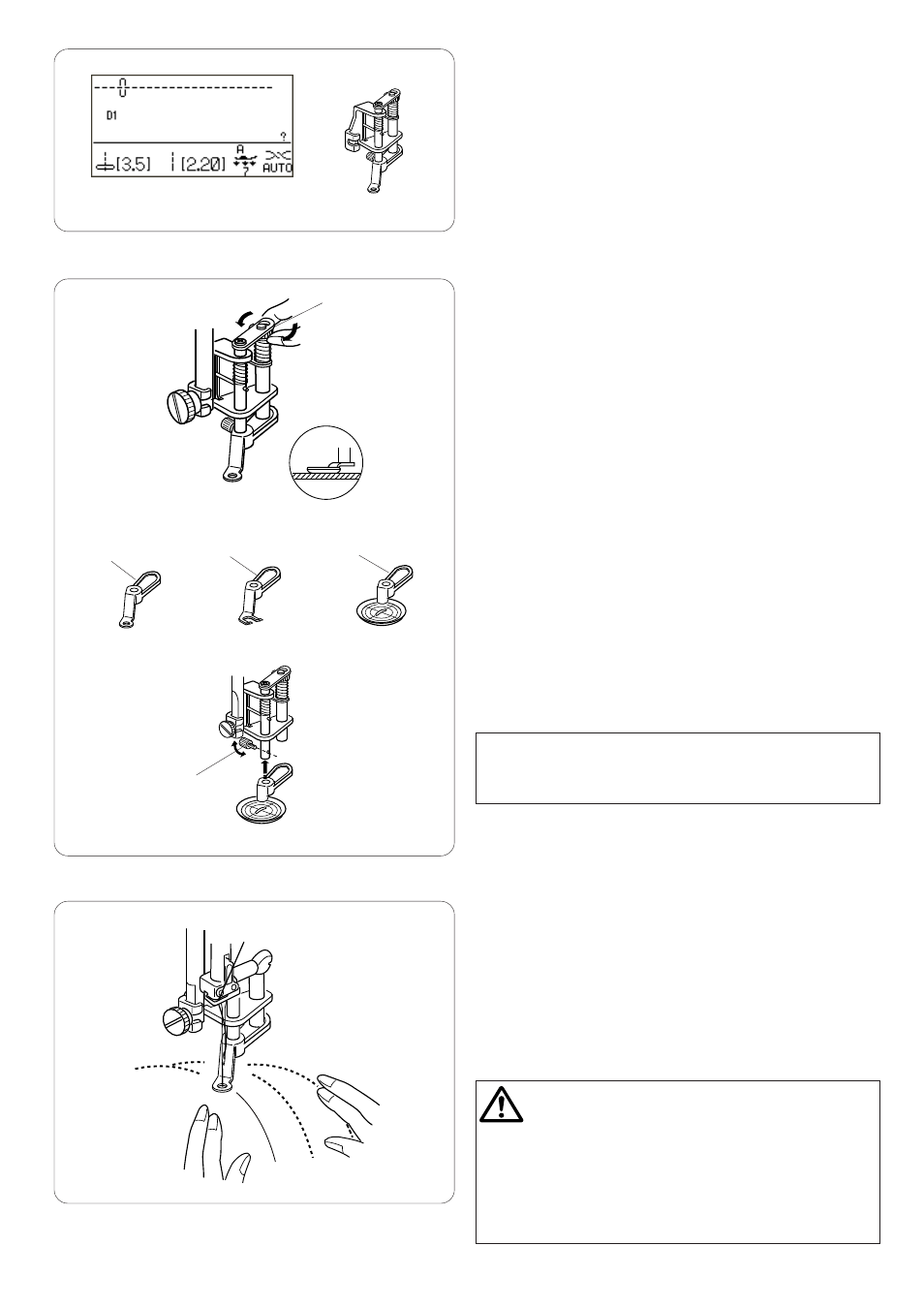 D1

?

[3.5]

[2.20]

A

AUTO